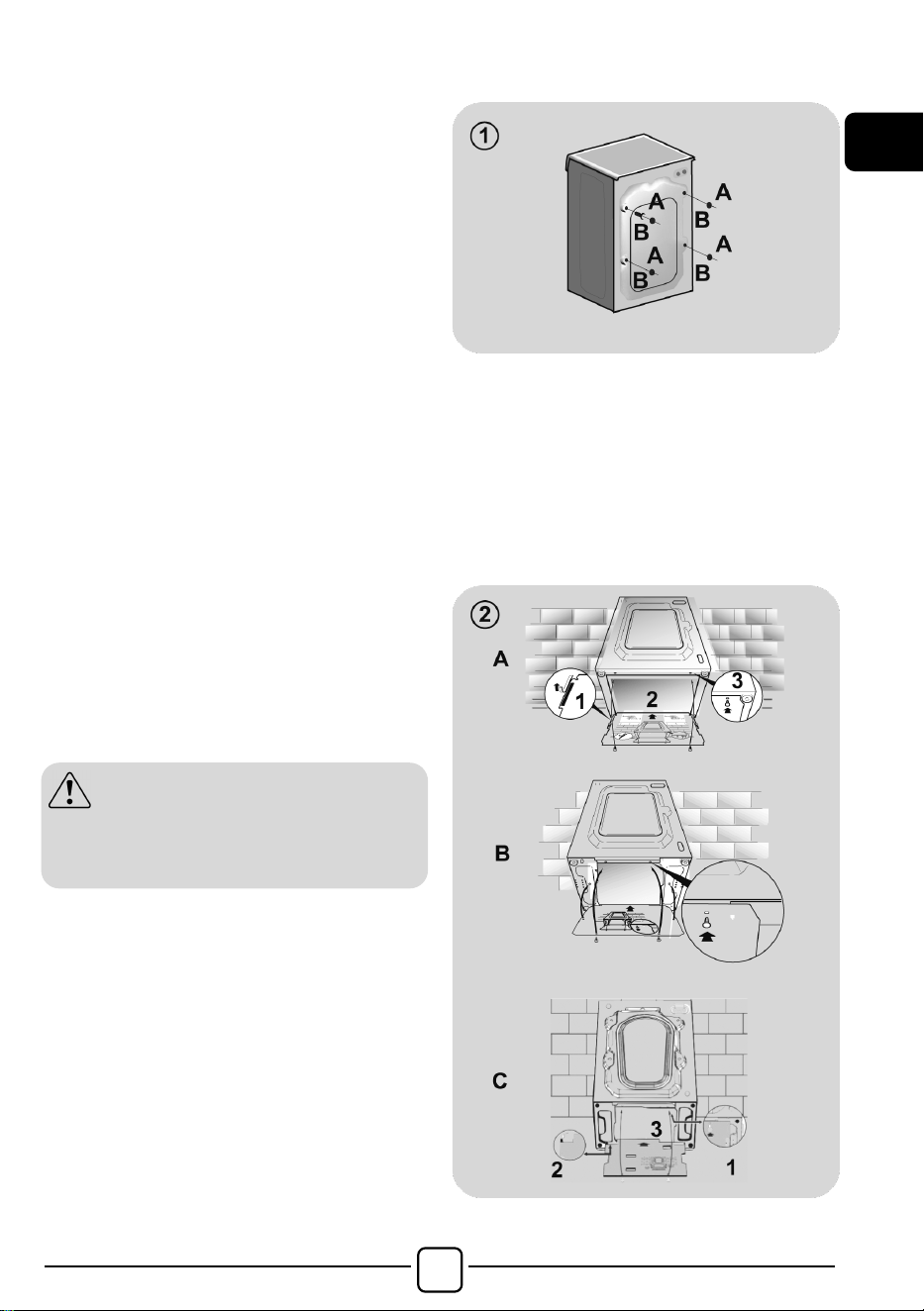 ①

A
B
A
B
A
B
A
B

②

A
1
2
3

B

C
3
2
1