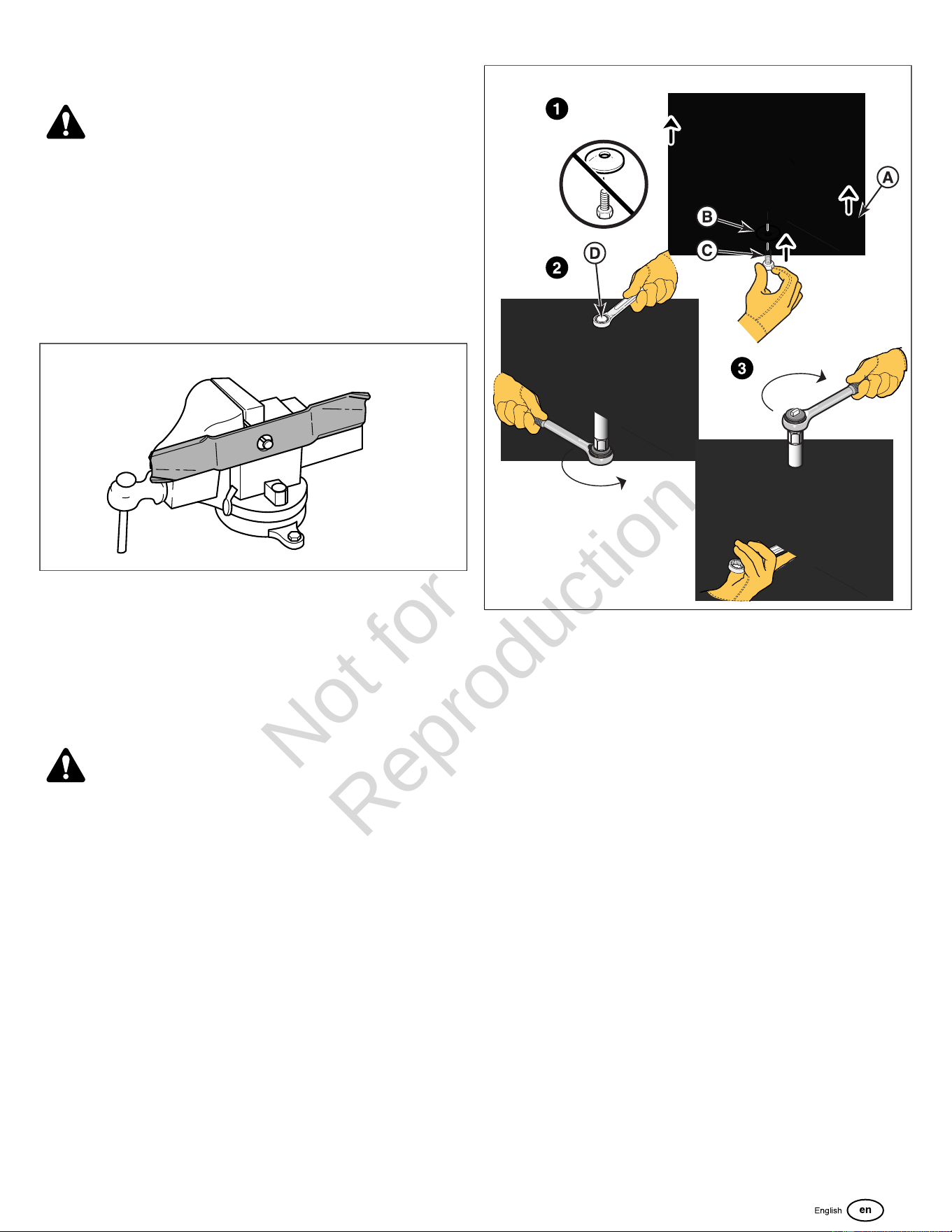 1

A

B

C

D

2

3

Not for Reproduction

English en