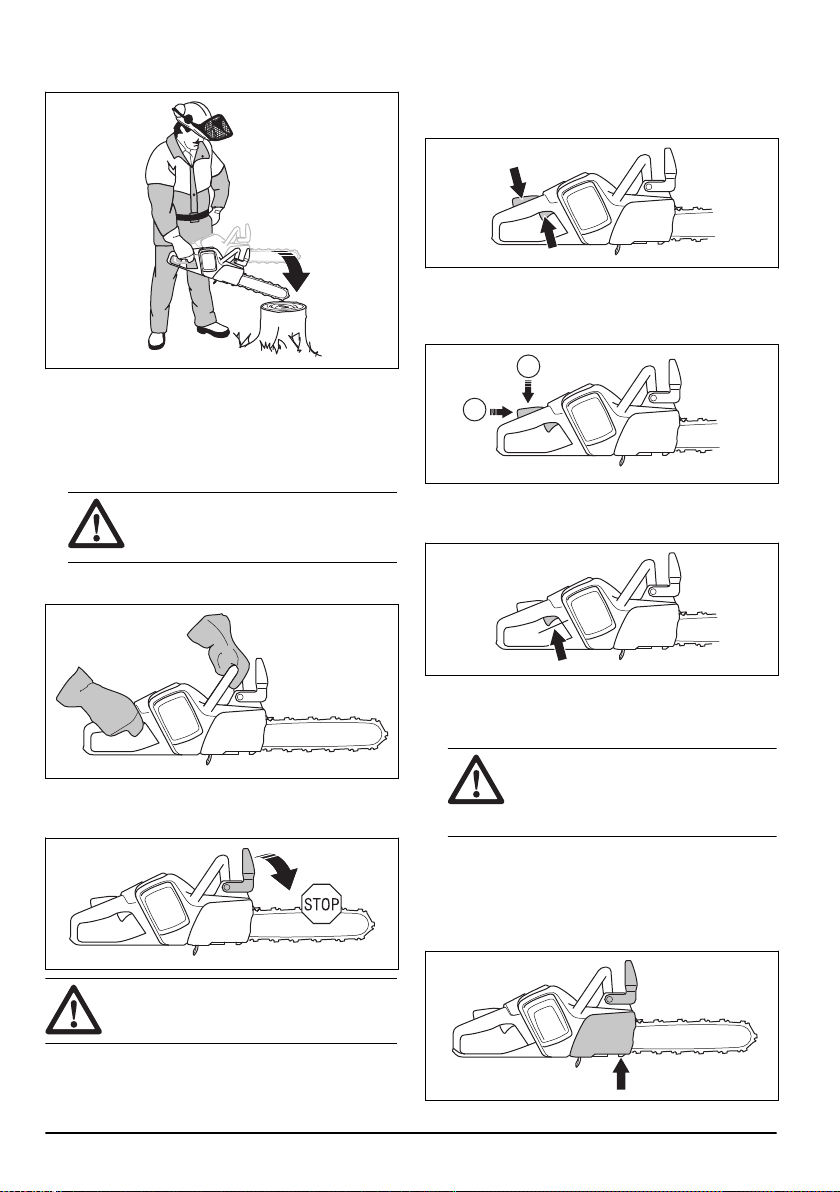 STOP