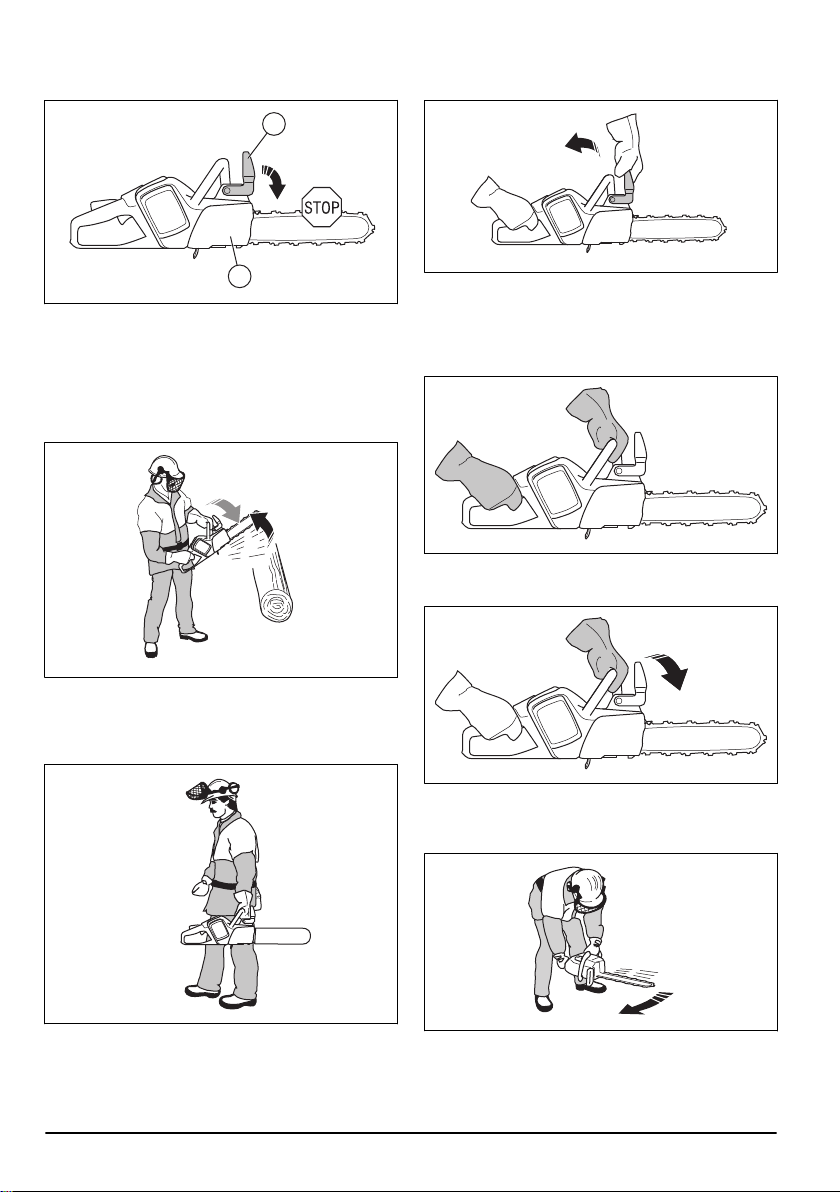 STOP