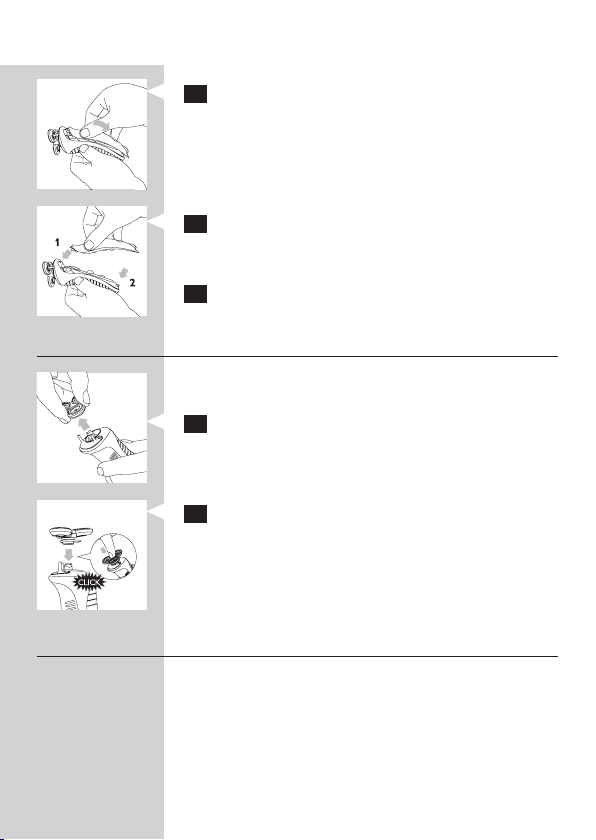 1

2

CLICK