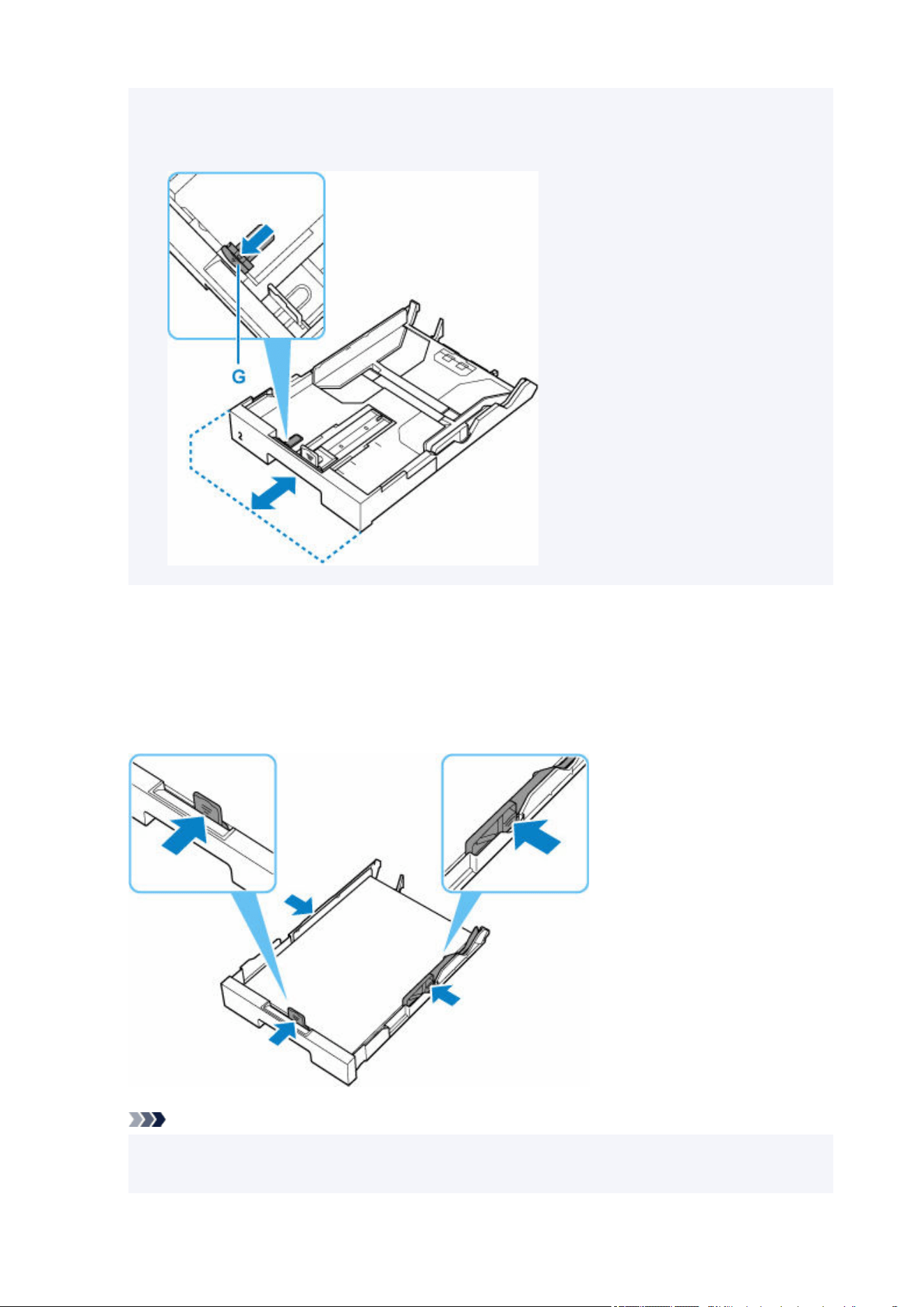 G

2