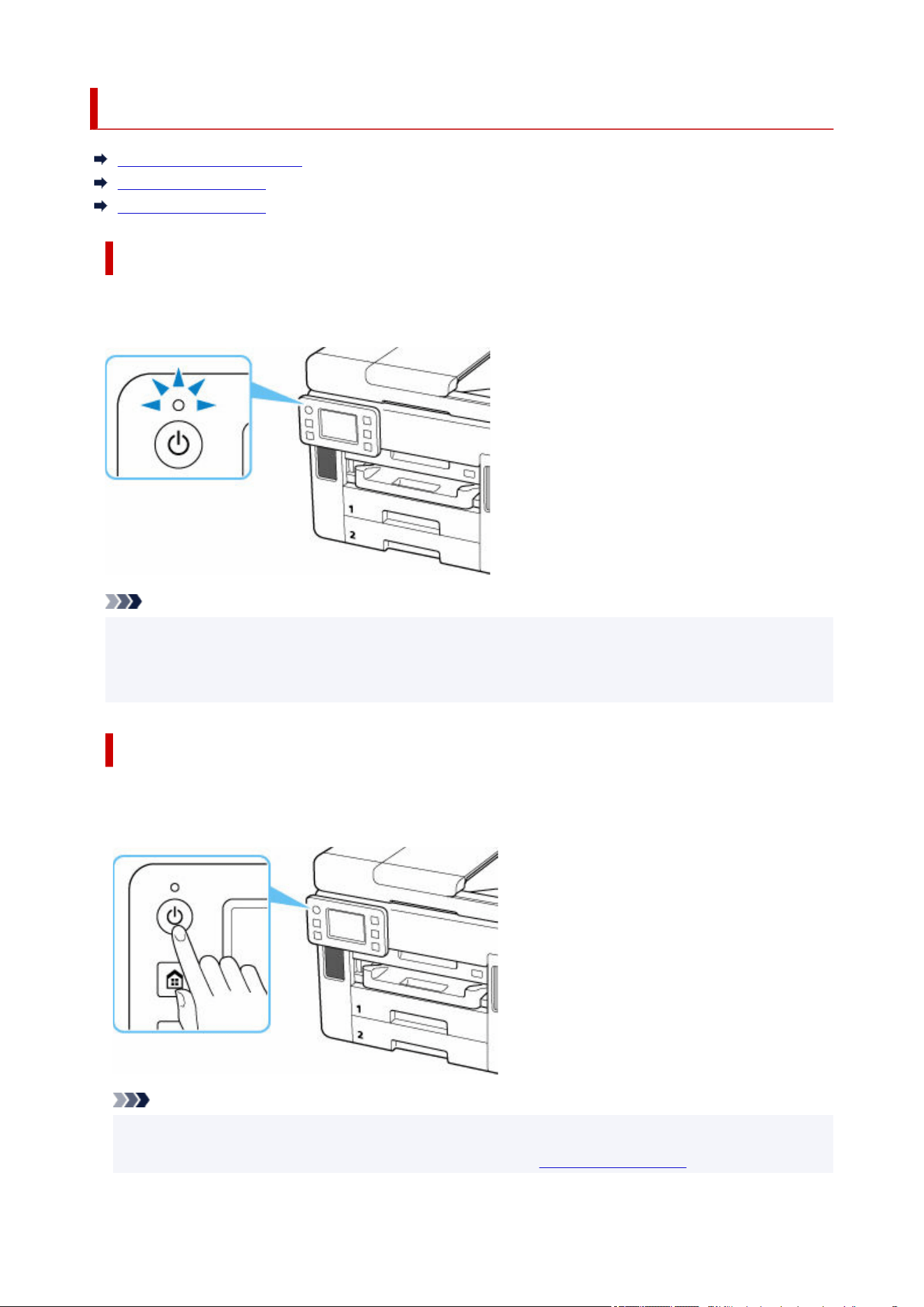 1

2

1

2