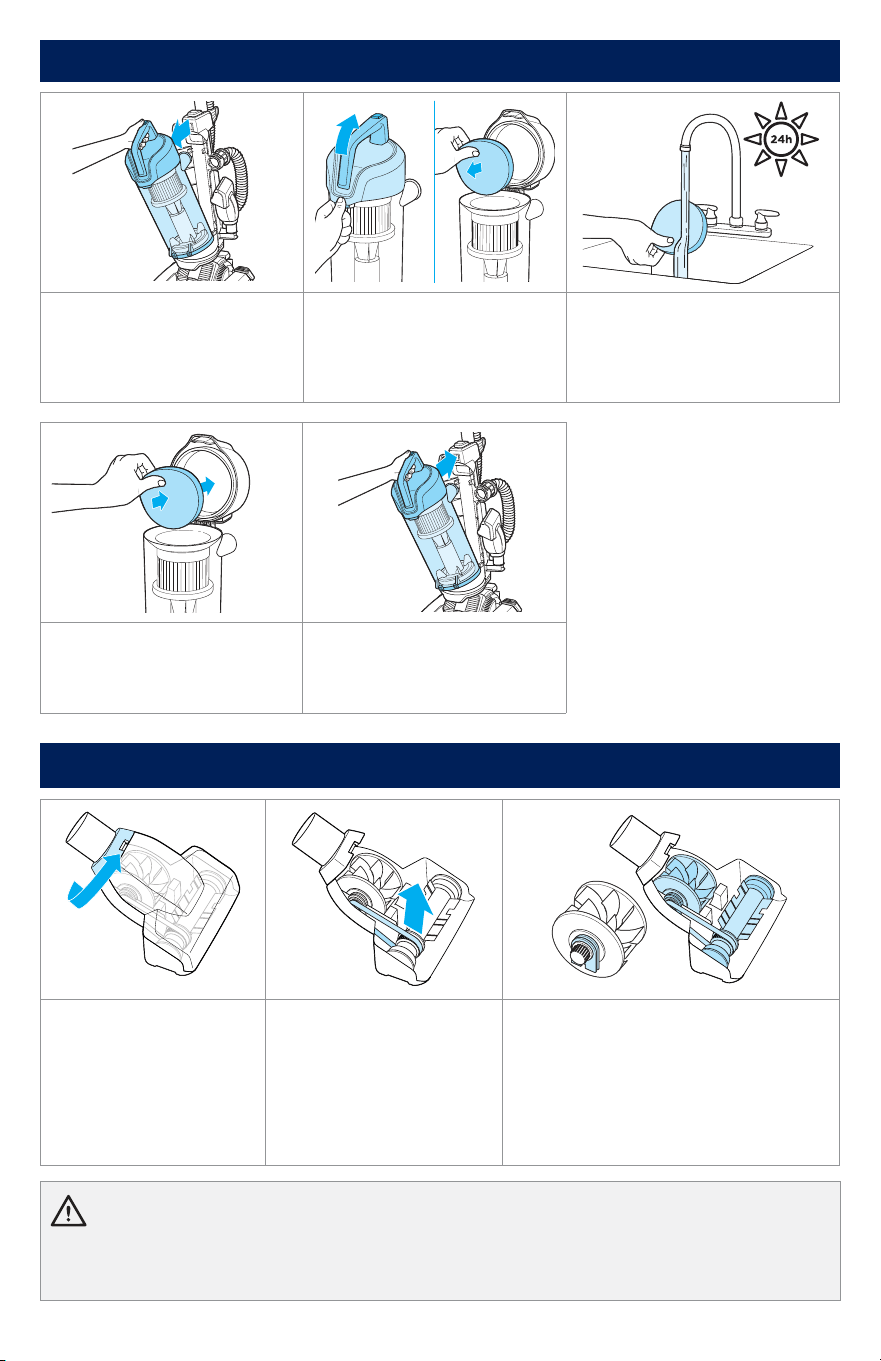 24h