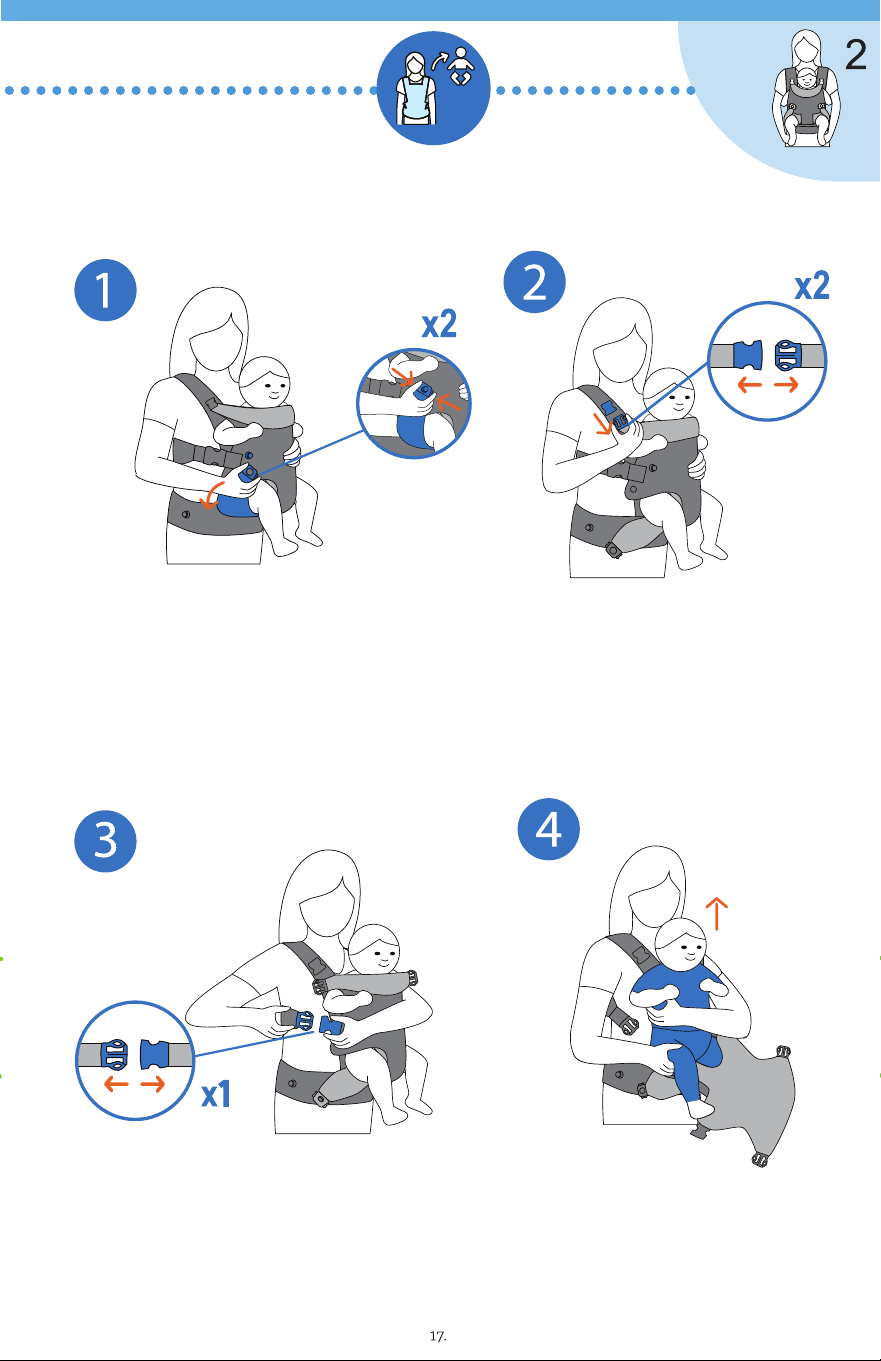 2

1

x2

2

x2

3

x1

4

17.