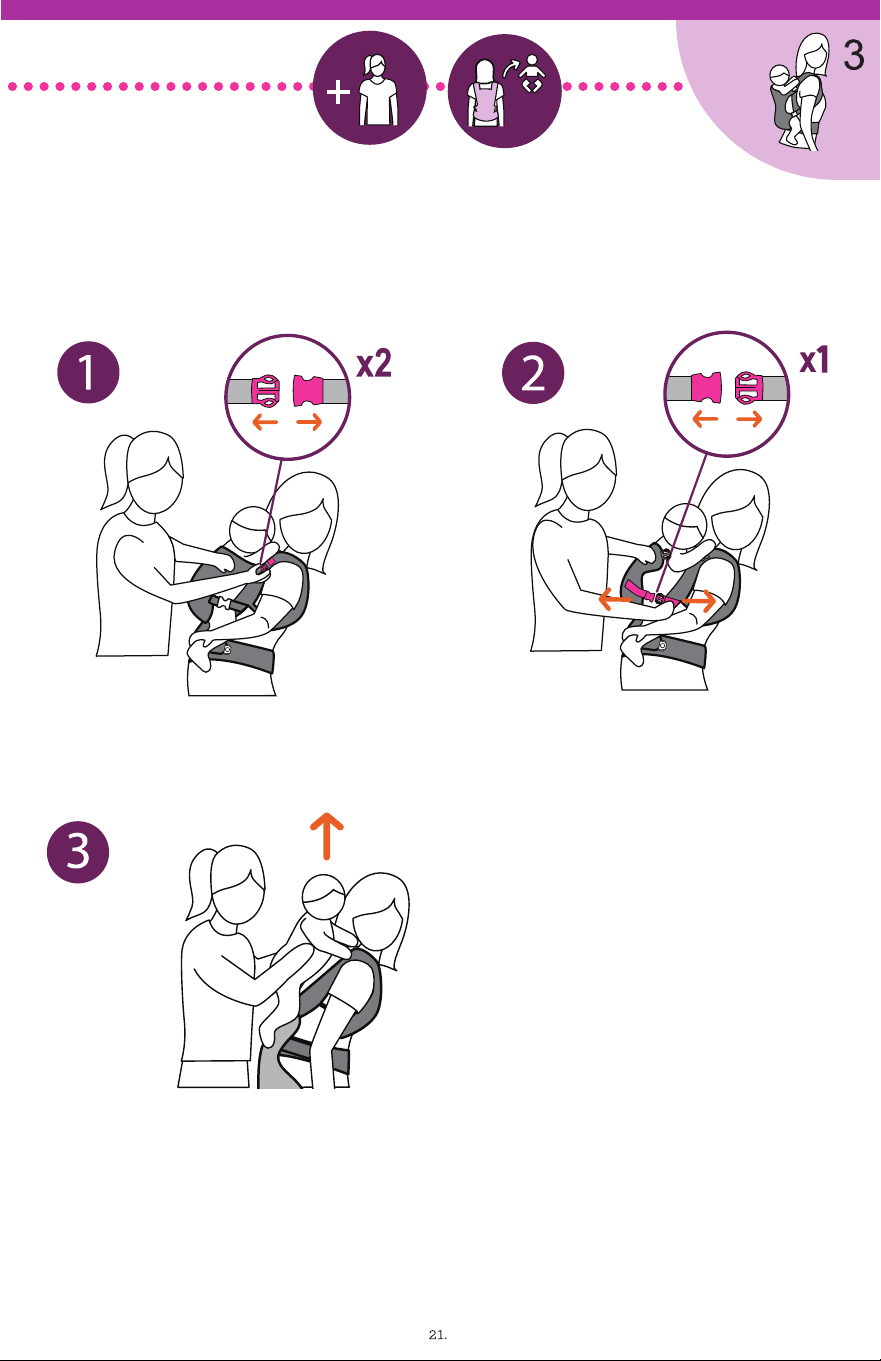 +

3

1

x2

2

x1

3

21.