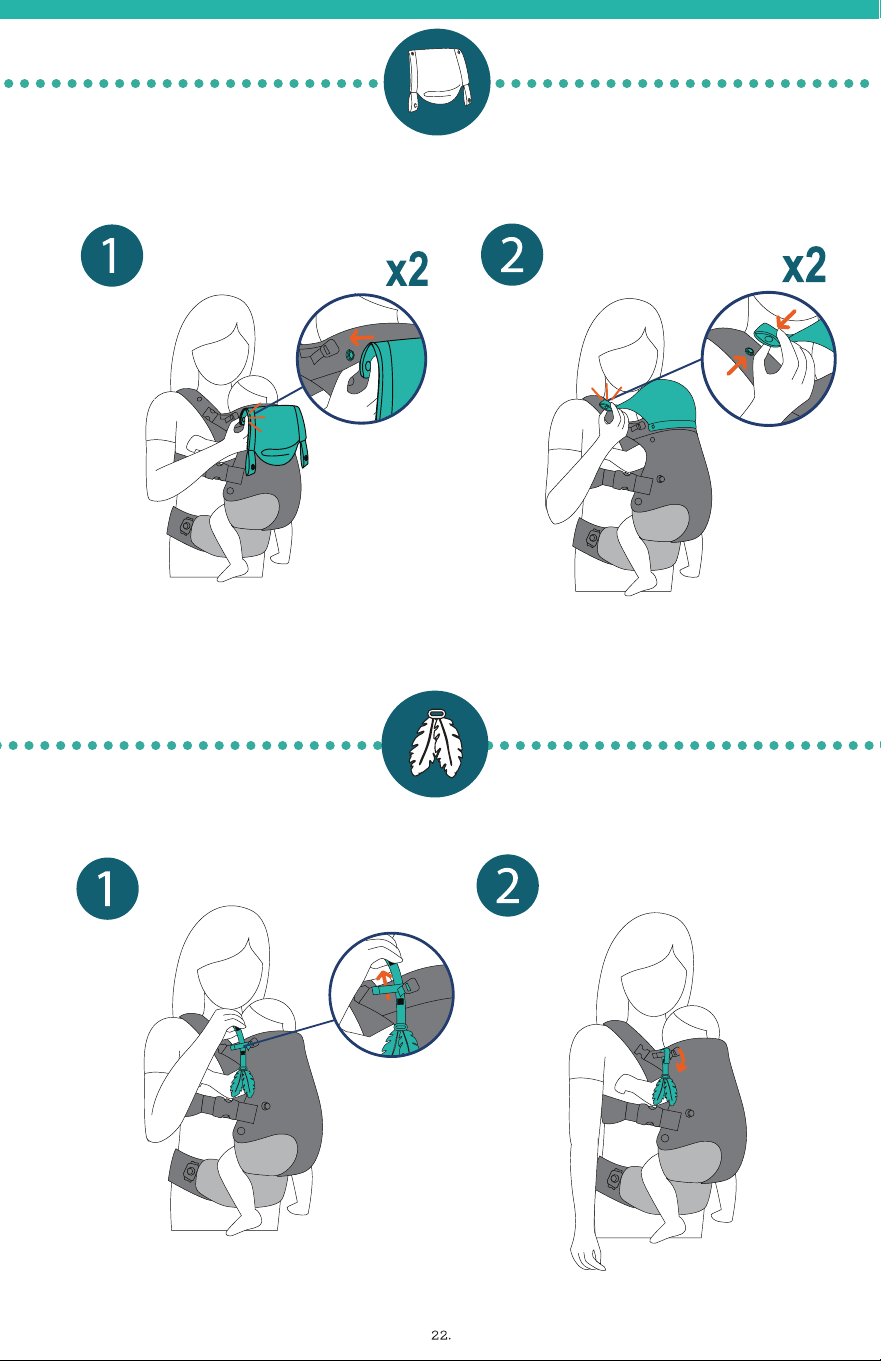 1

x2

2

x2

1

2

22.