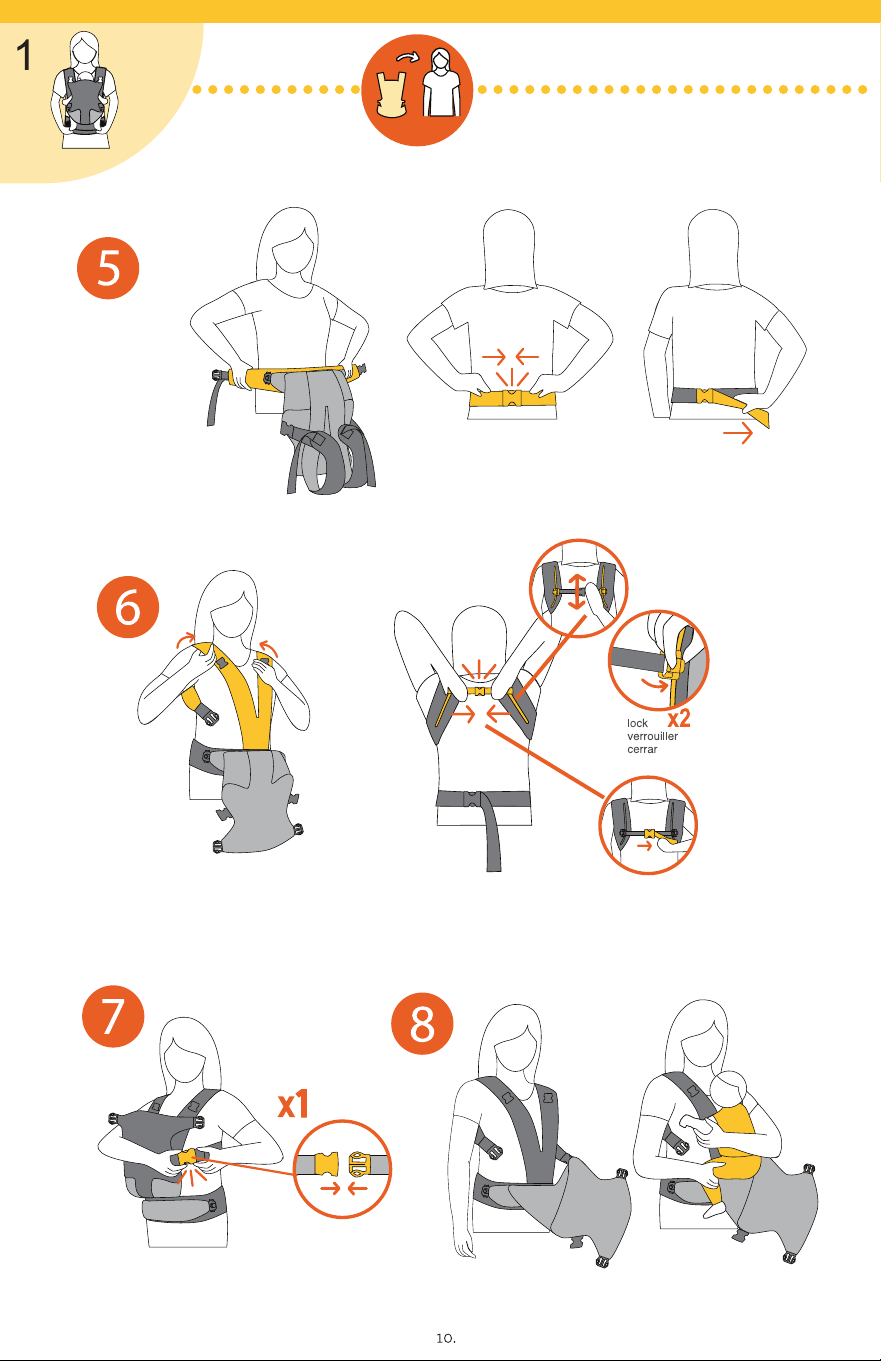 1

5

6

lock
verrouiller
cerrar

x2

7

x1

8

10.