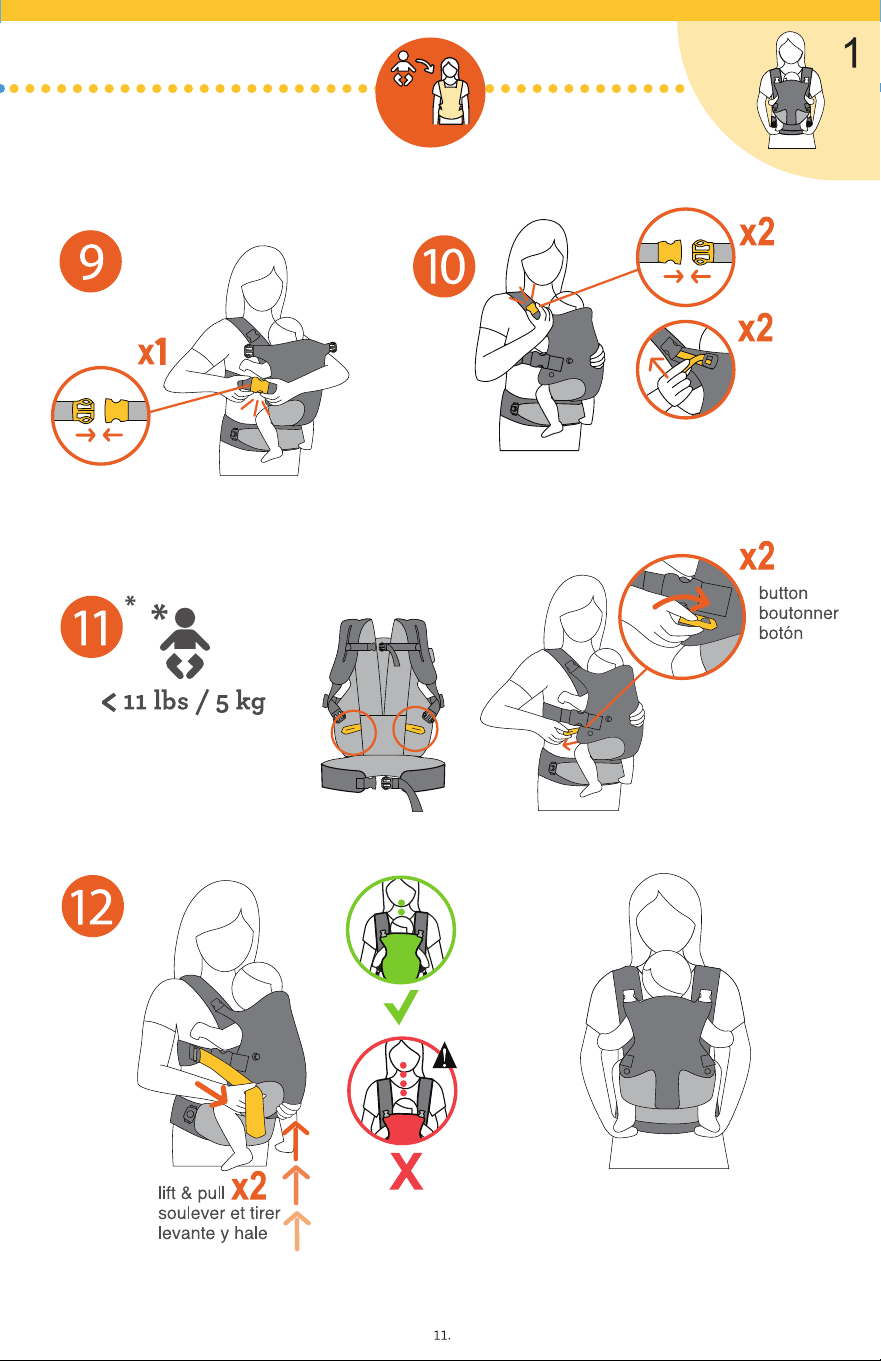 1

9

x1

10

x2

x2

11 * *

< 11 lbs / 5 kg

x2
button
boutonner
botón

12

lift & pull x2
soulever et tirer
levante y hale

X

11.