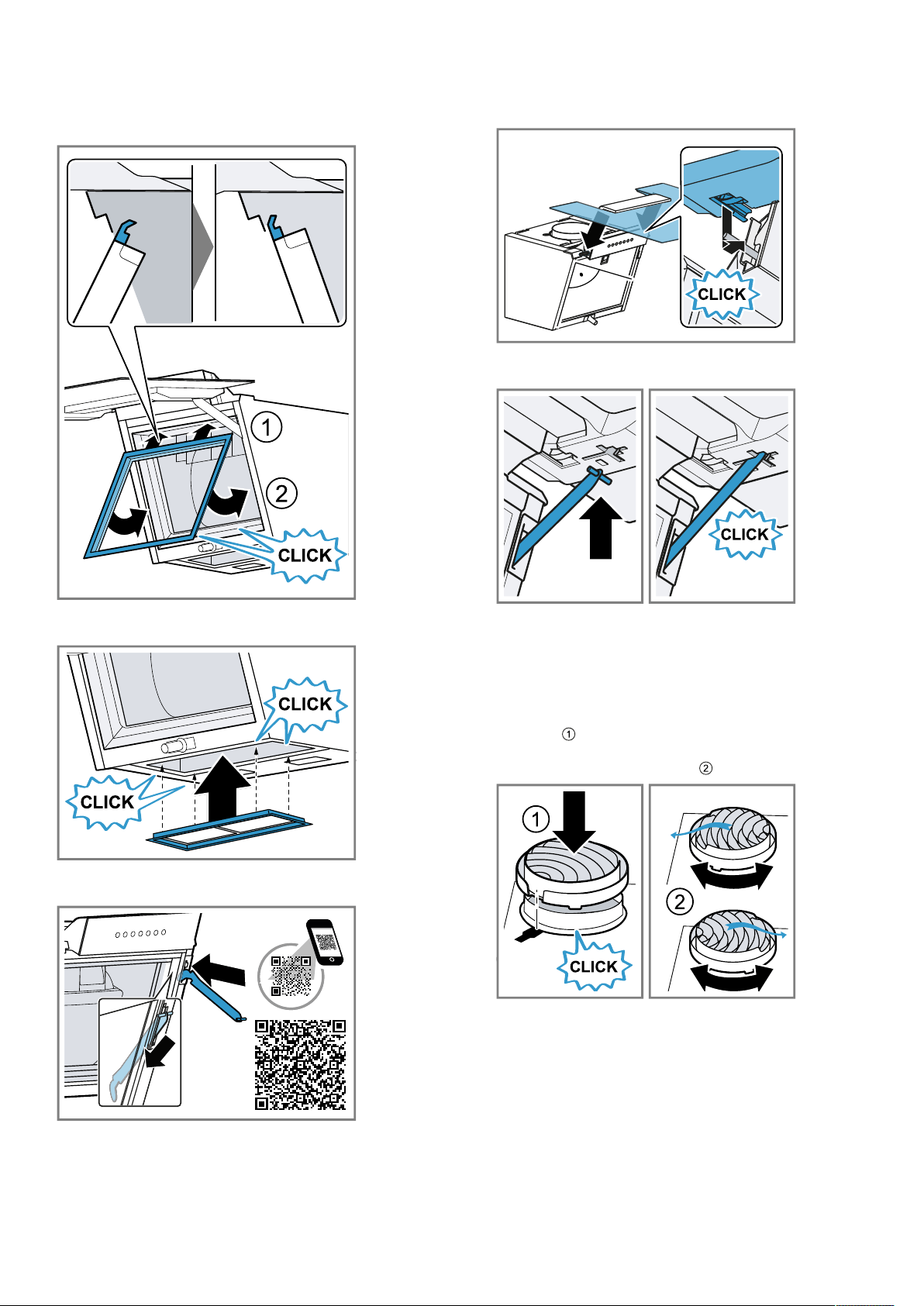 1
2
CLICK

CLICK
CLICK

CLICK

CLICK

①
②

1
CLICK
2