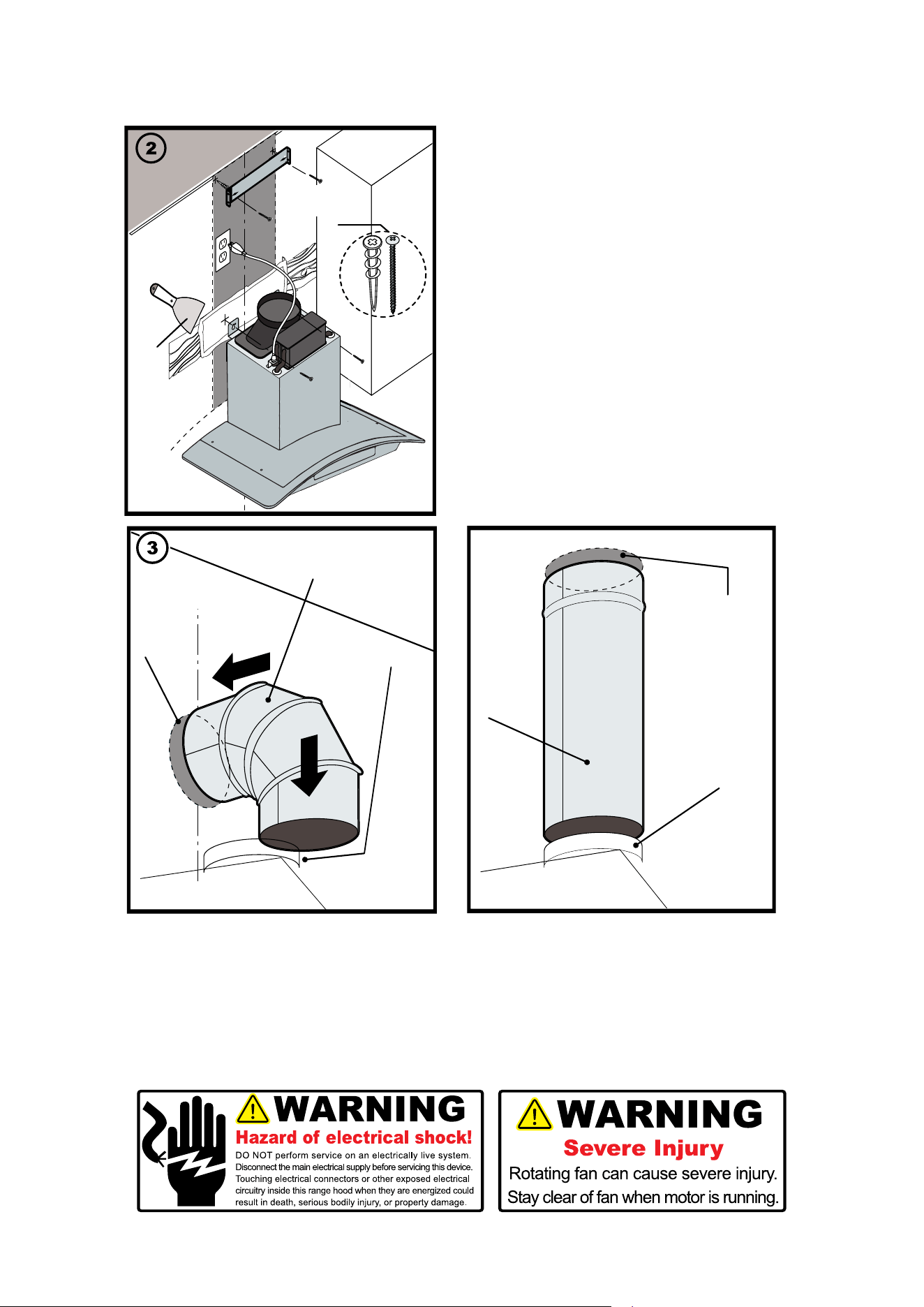 2

3

WARNING
Hazard of electrical shock!
DO NOT perform service on an electrically live system. Disconnect the main electrical supply before servicing this device. Touching electrical connectors or other exposed electrical circuitry inside this range hood when they are energized could result in death, serious bodily injury, or property damage.

WARNING
Severe Injury
Rotating fan can cause severe injury. Stay clear of fan when motor is running.