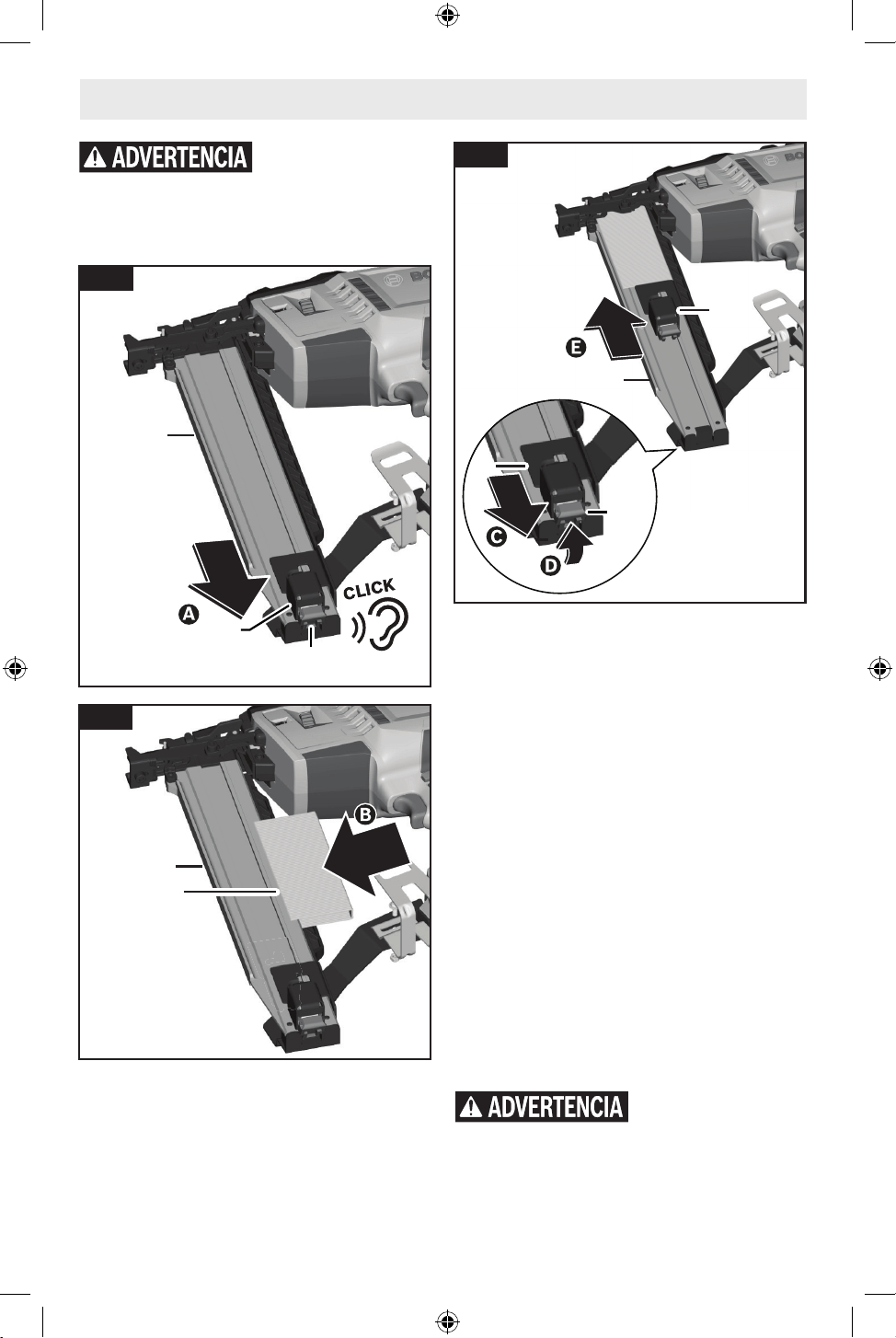 ADVERTENCIA

A

CLICK

B

E

C

D

ADVERTENCIA