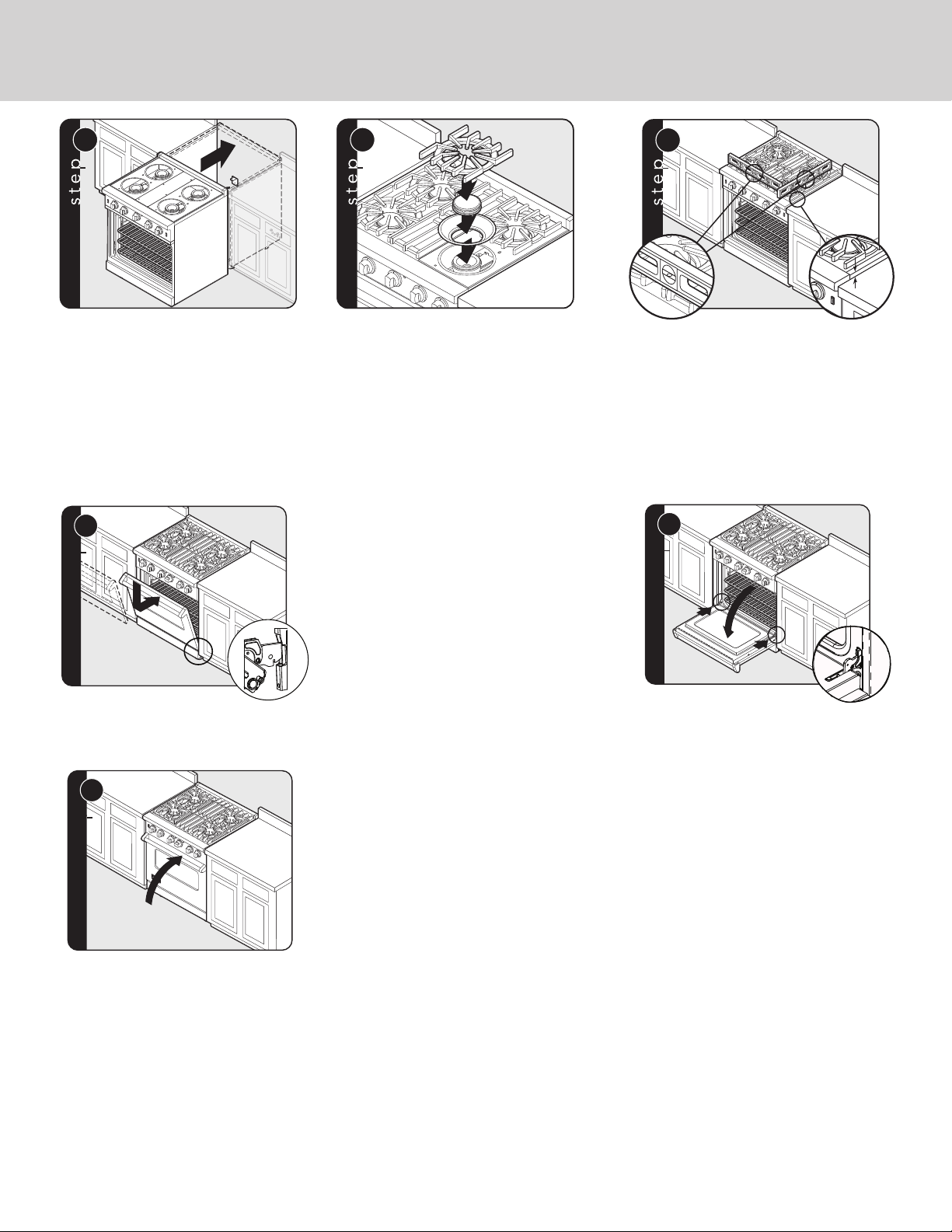 step

step

step