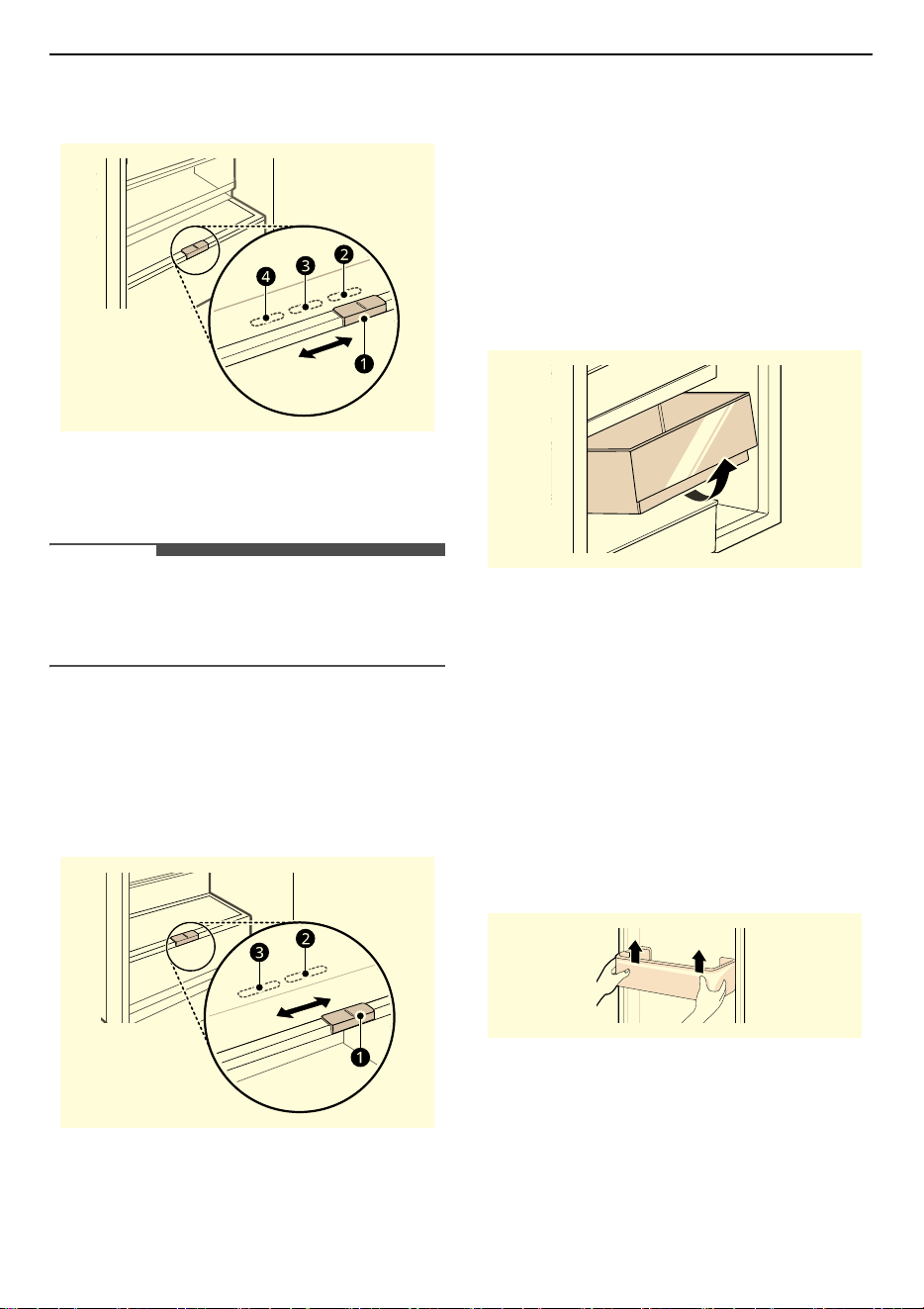 4
3
2
1

3
2
1