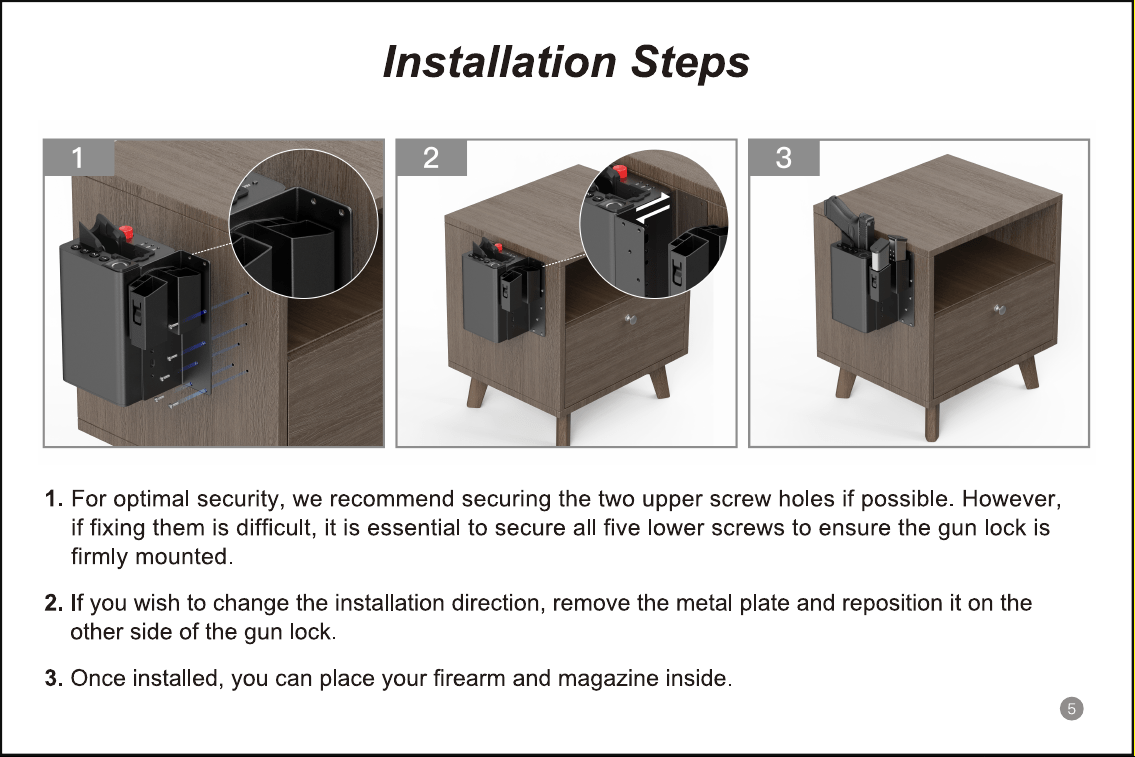 Installation Steps

1

2

3

1. For optimal security, we recommend securing the two upper screw holes if possible. However, if fixing them is difficult, it is essential to secure all five lower screws to ensure the gun lock is firmly mounted.

2. If you wish to change the installation direction, remove the metal plate and reposition it on the other side of the gun lock.

3. Once installed, you can place your firearm and magazine inside.

5