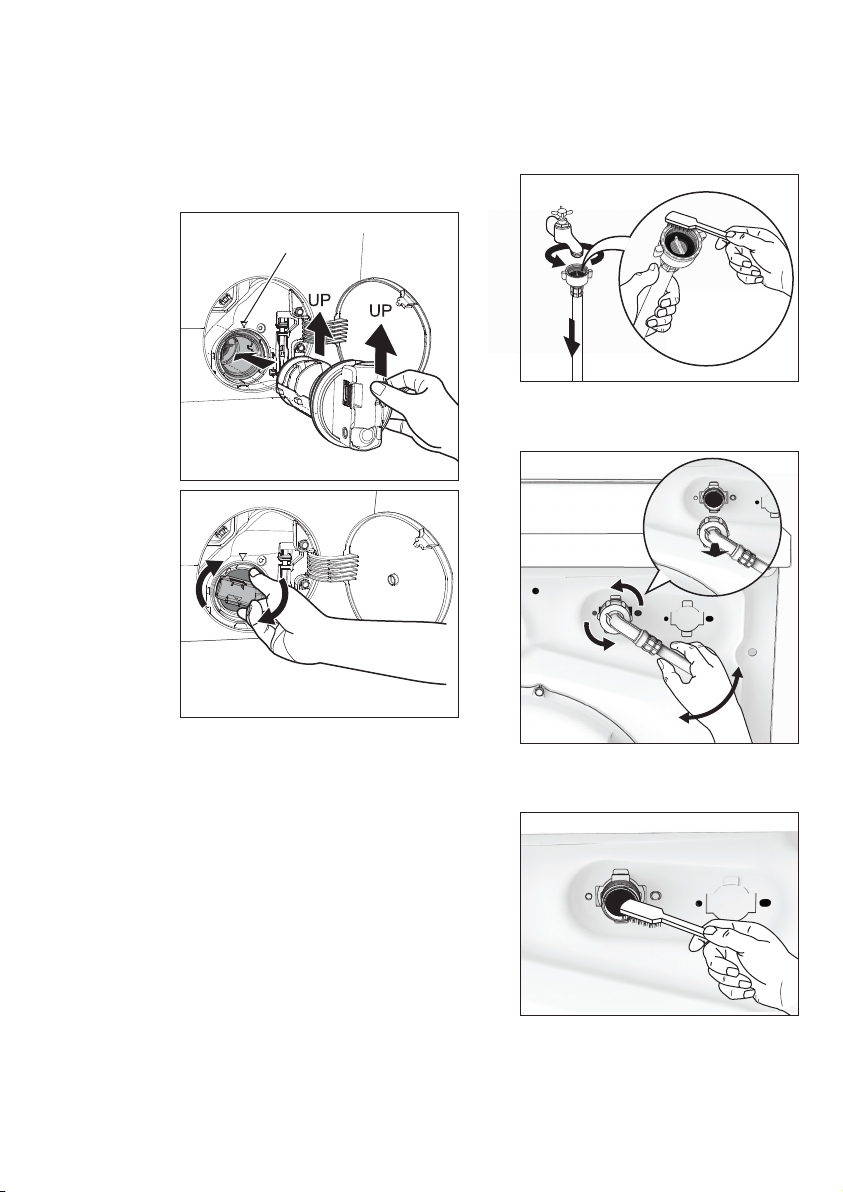 UP

UP