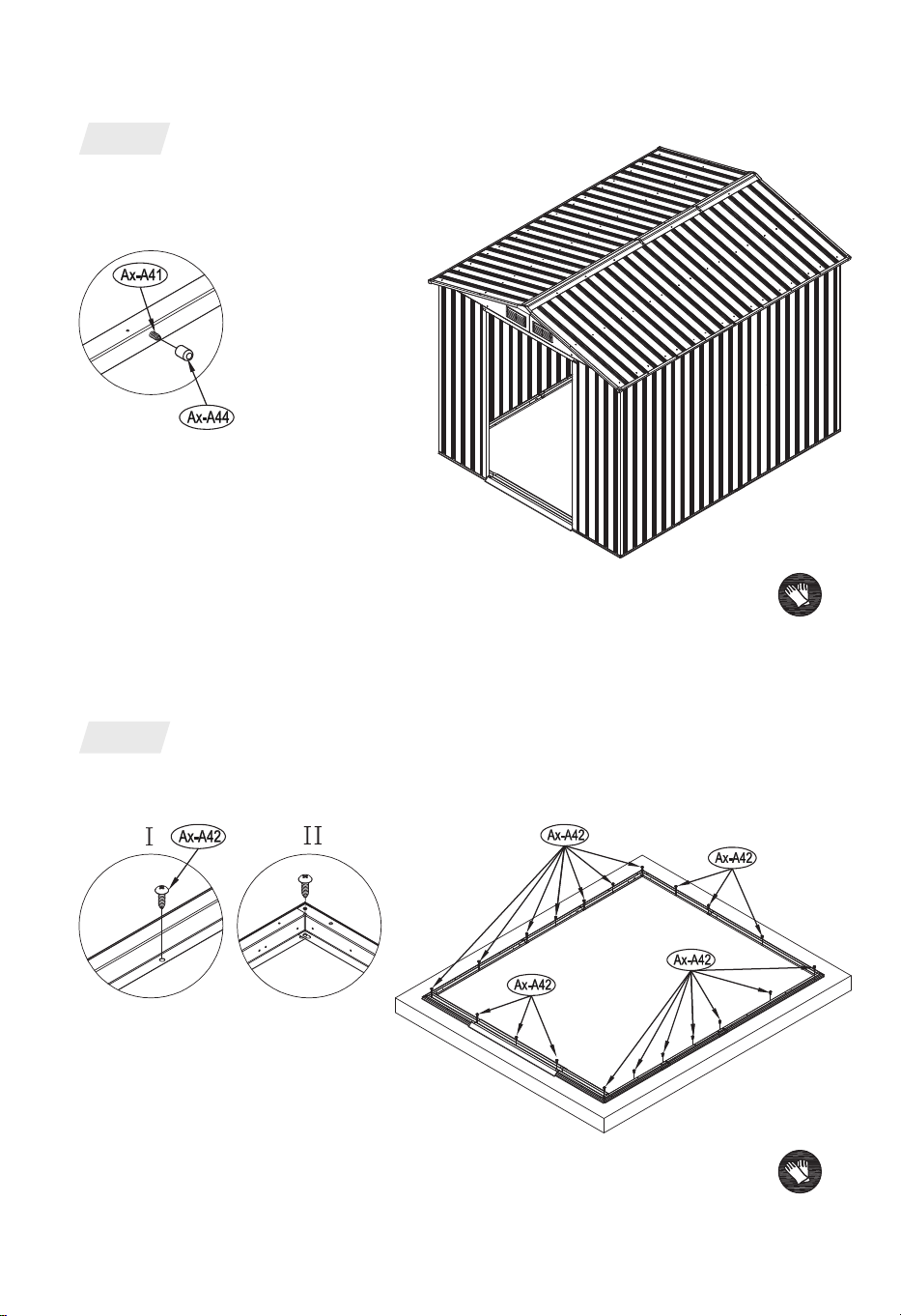 Ax-A41

Ax-A44

I Ax-A42 II

Ax-A42

Ax-A42

Ax-A42

Ax-A42