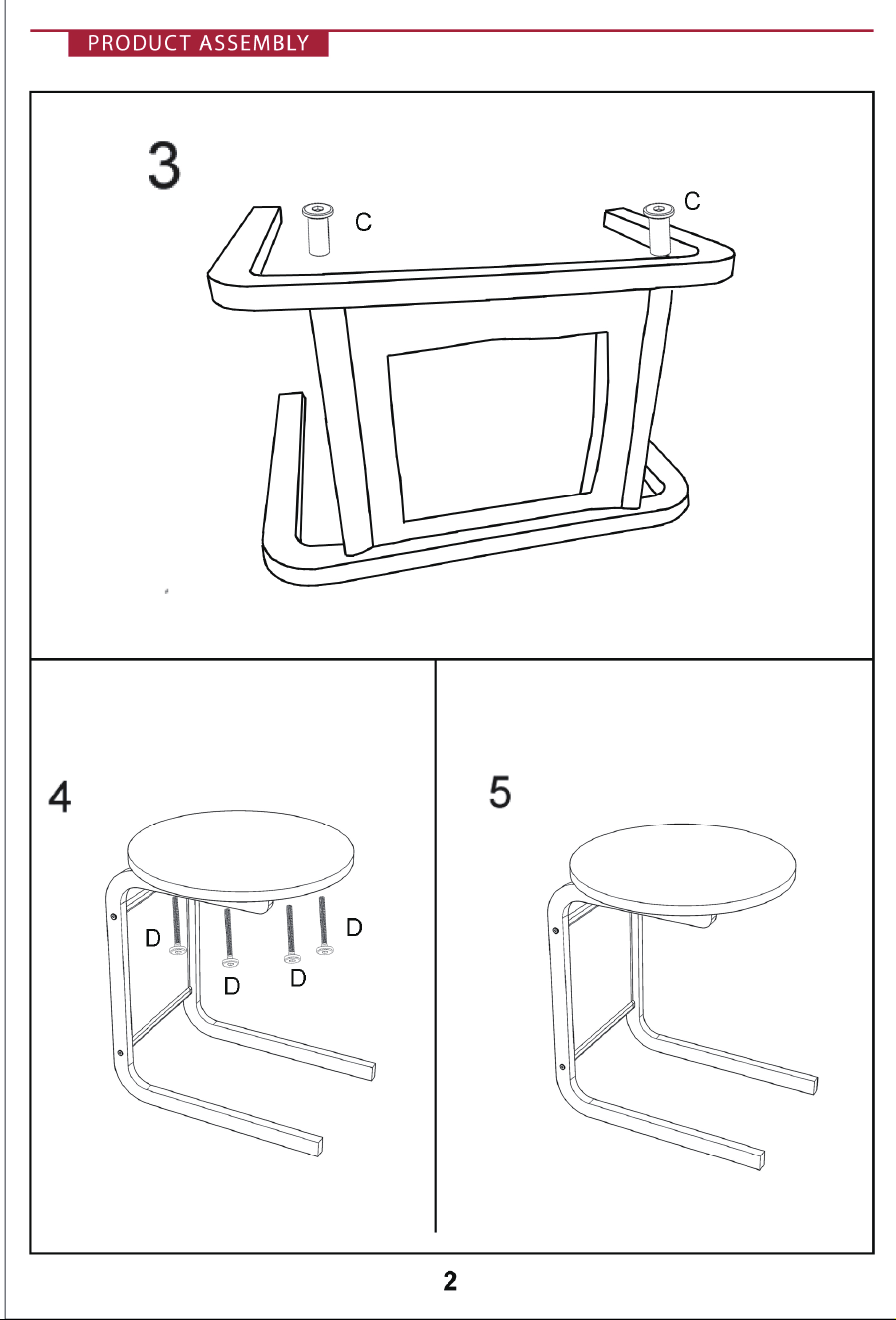 PRODUCT ASSEMBLY

3

C

C

4

D

D

D

D

5

2