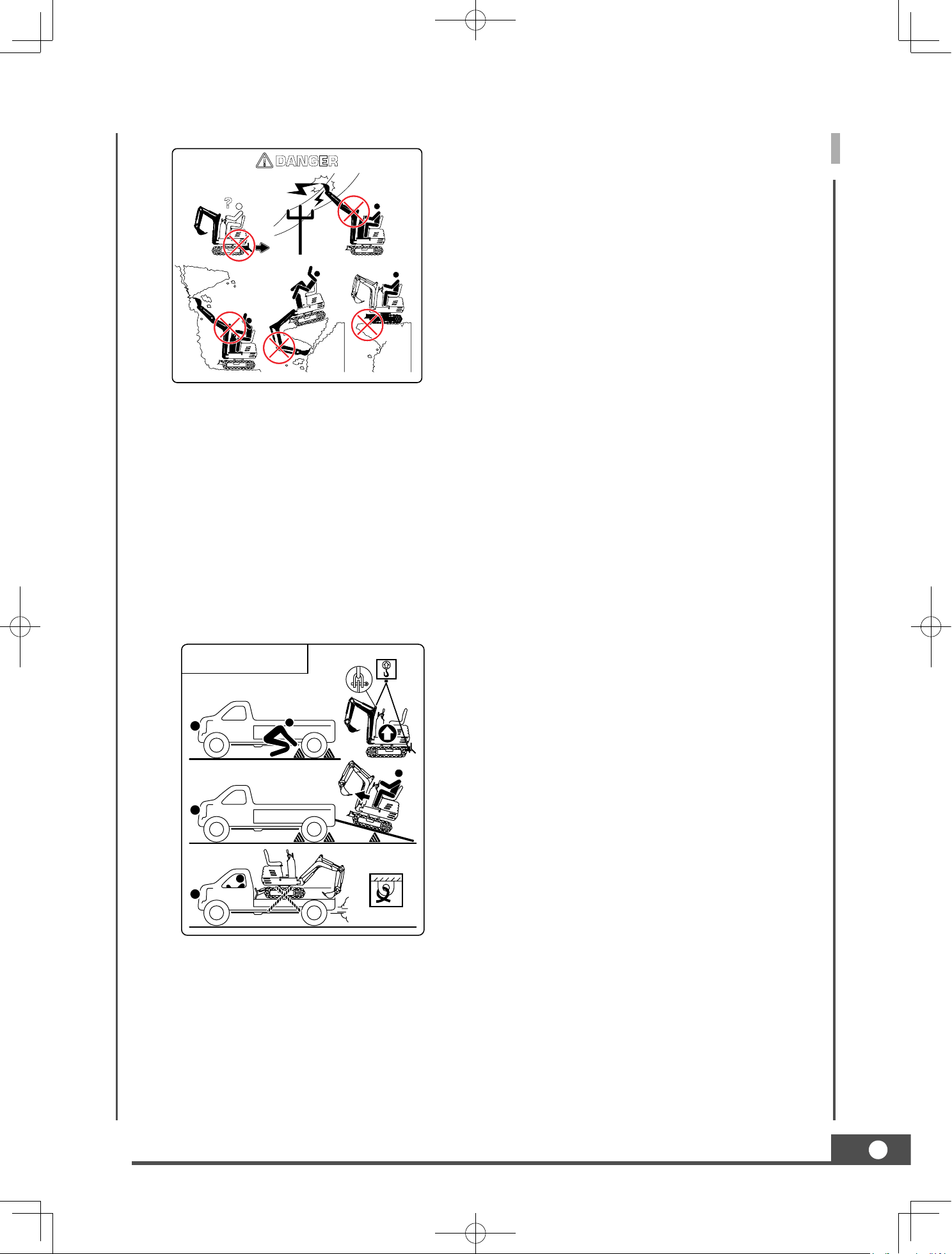 DANGER

?