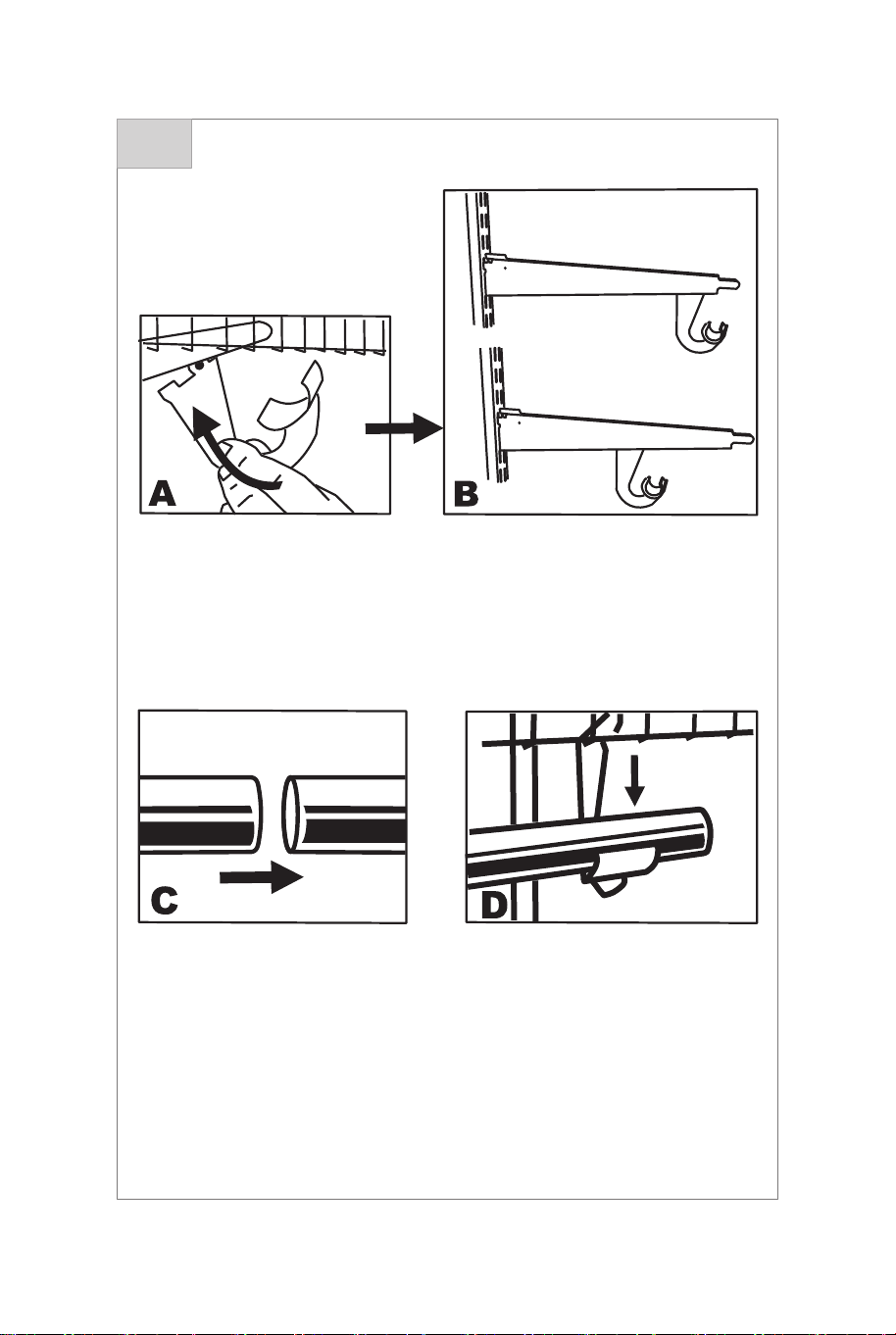 A

B

C

D