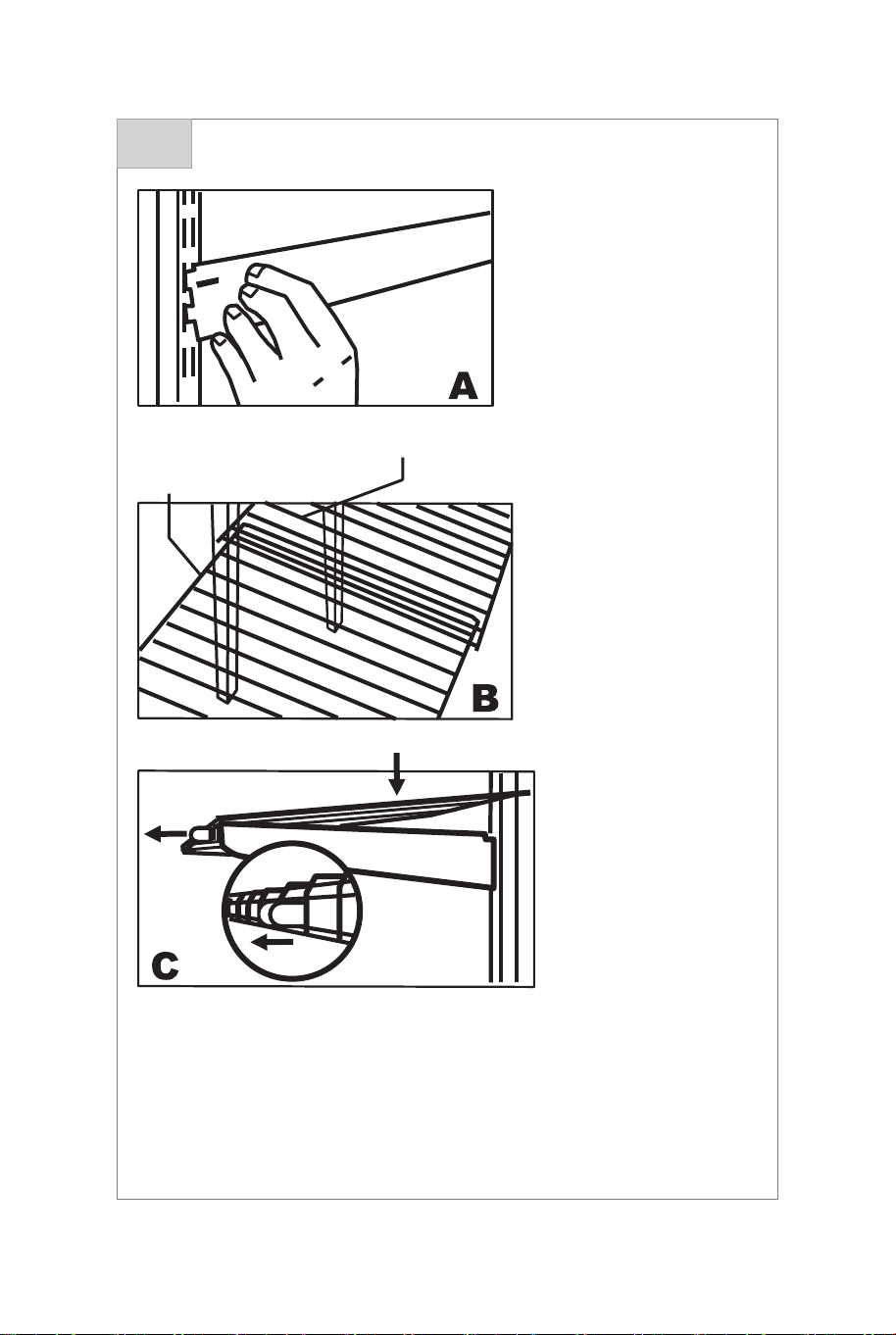 A

B

C