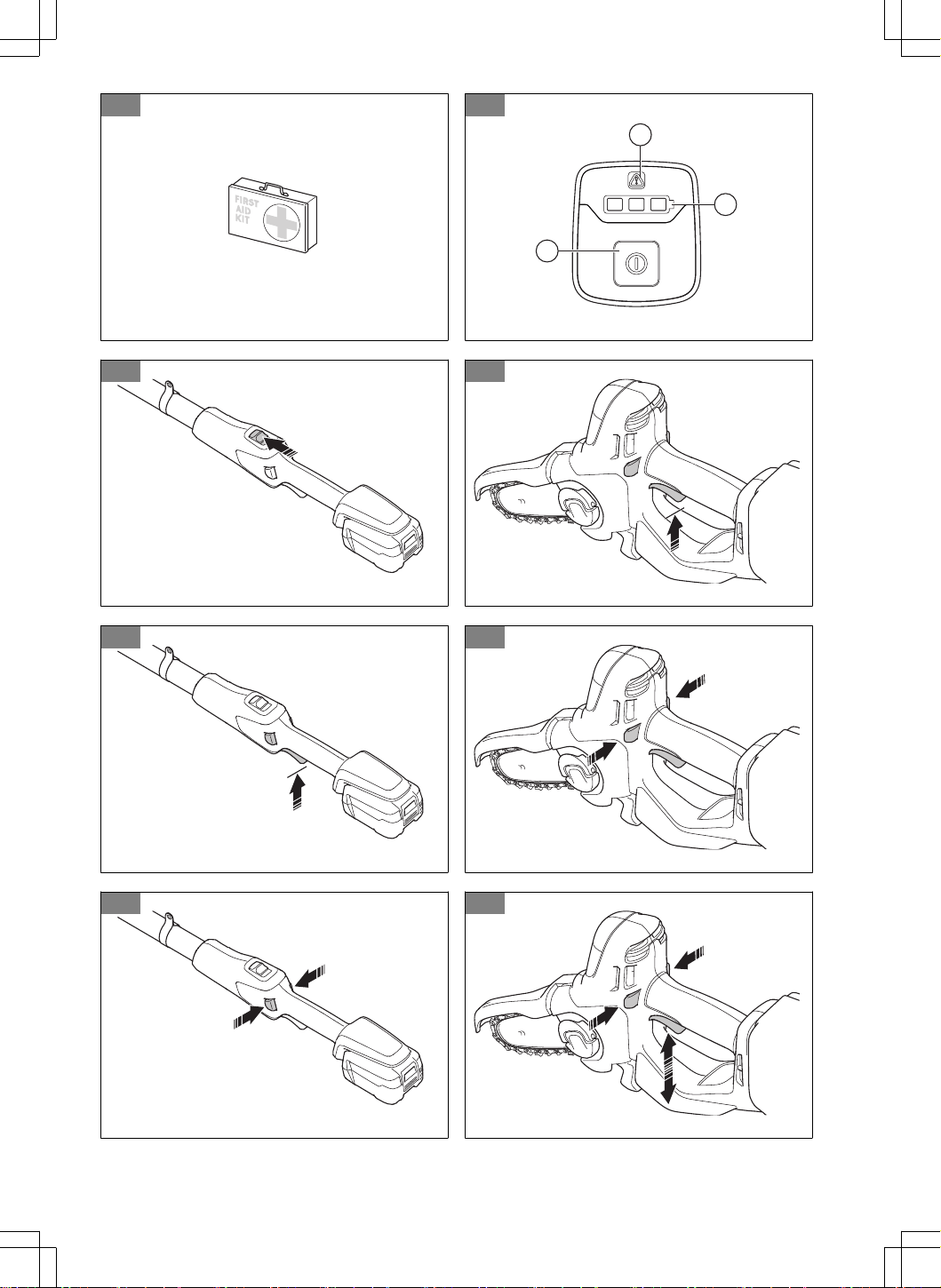 FIRST
AID
KIT