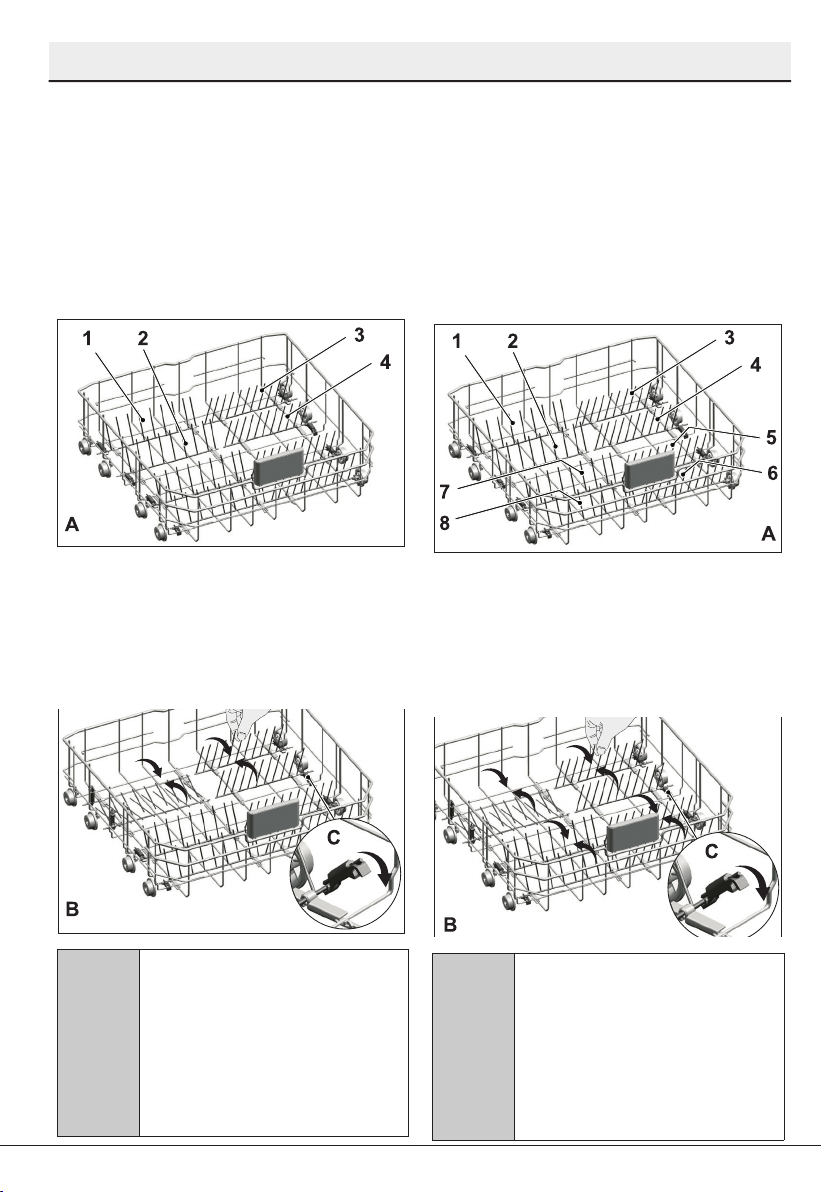 1
2
3
4
A

1
2
3
4
5
6
7
8
A

C
B

C
B