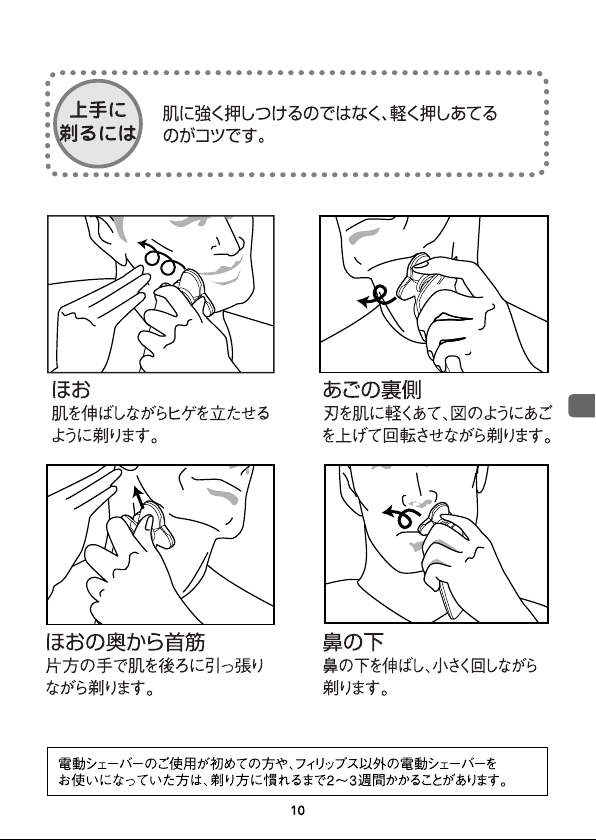 上手に剃るには

肌に強く押しつけるのではなく、軽く押しあてるのがコツです。

ほお
肌を伸ばしながらヒゲを立たせるように剃ります。

あごの裏側
刃を肌に軽くあて、図のようにあごを上げて回転させながら剃ります。

ほおの奥から首筋
片方の手で肌を後ろに引っ張りながら剃ります。

鼻の下
鼻の下を伸ばし、小さく回しながら剃ります。

電動シェーバーのご使用が初めての方や、フィリップス以外の電動シェーバーをお使いになっていた方は、剃り方に慣れるまで2〜3週間かかることがあります。

10