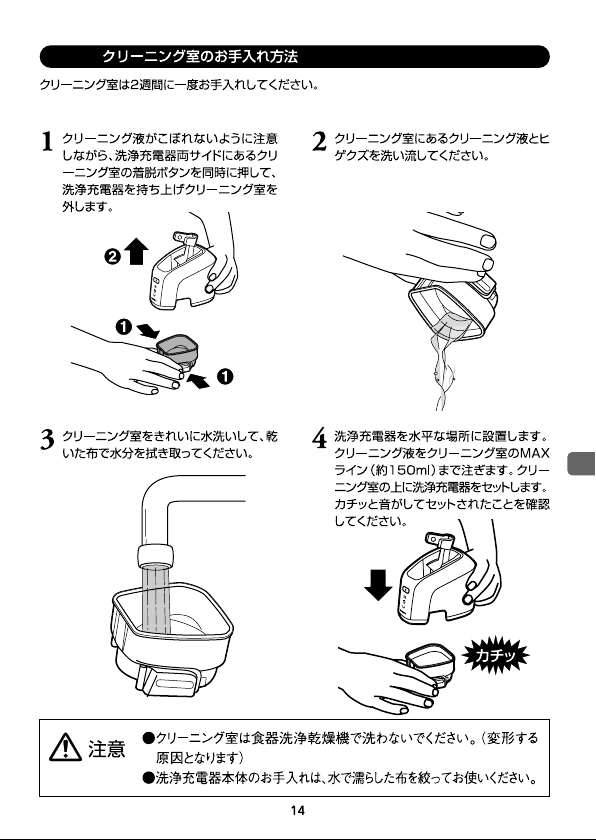 クリーニング室のお手入れ方法

クリーニング室は2週間に一度お手入れしてください。

1 クリーニング液がこぼれないように注意しながら、洗浄充電器両サイドにあるクリーニング室の着脱ボタンを同時に押して、洗浄充電器を持ち上げクリーニング室を外します。

❷

❶

❶

2 クリーニング室にあるクリーニング液とヒゲクズを洗い流してください。

3 クリーニング室をきれいに水洗いして、乾いた布で水分を拭き取ってください。

4 洗浄充電器を水平な場所に設置します。クリーニング液をクリーニング室のMAXライン（約150ml）まで注ぎます。クリーニング室の上に洗浄充電器をセットします。カチッと音がしてセットされたことを確認してください。

カチッ

注意 ●クリーニング室は食器洗浄乾燥機で洗わないでください。（変形する原因となります）
●洗浄充電器本体のお手入れは、水で濡らした布を絞ってお使いください。

14