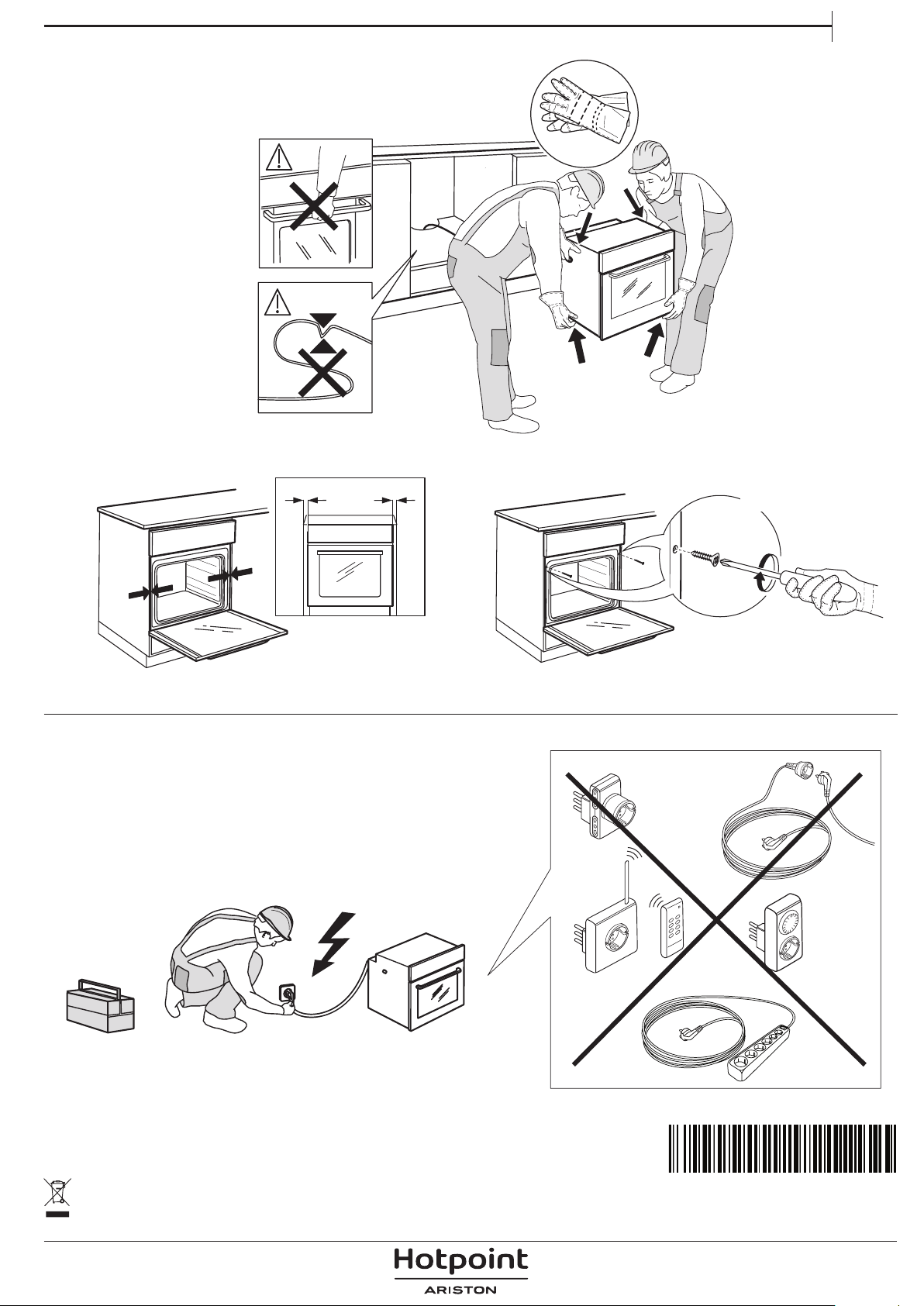 Hotpoint
ARISTON