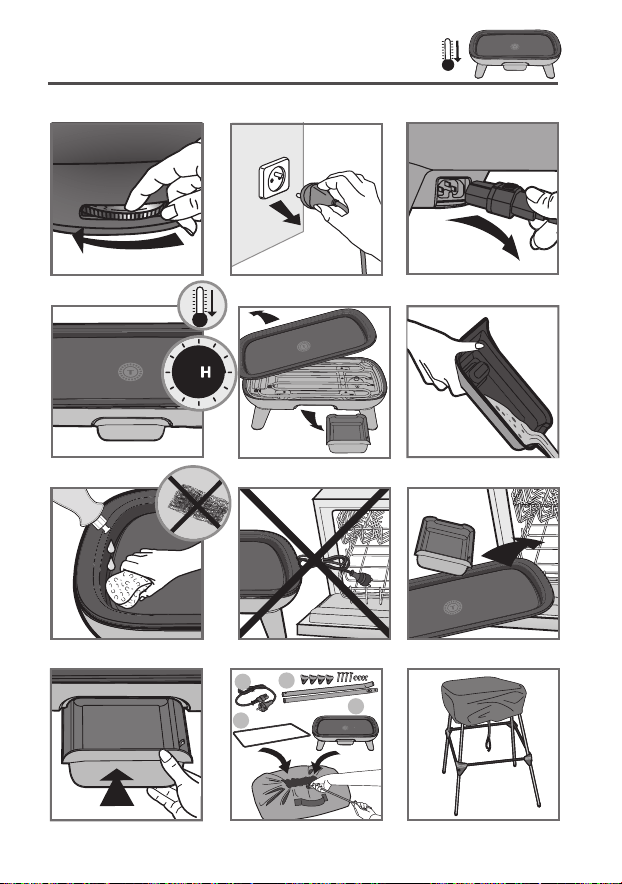 H