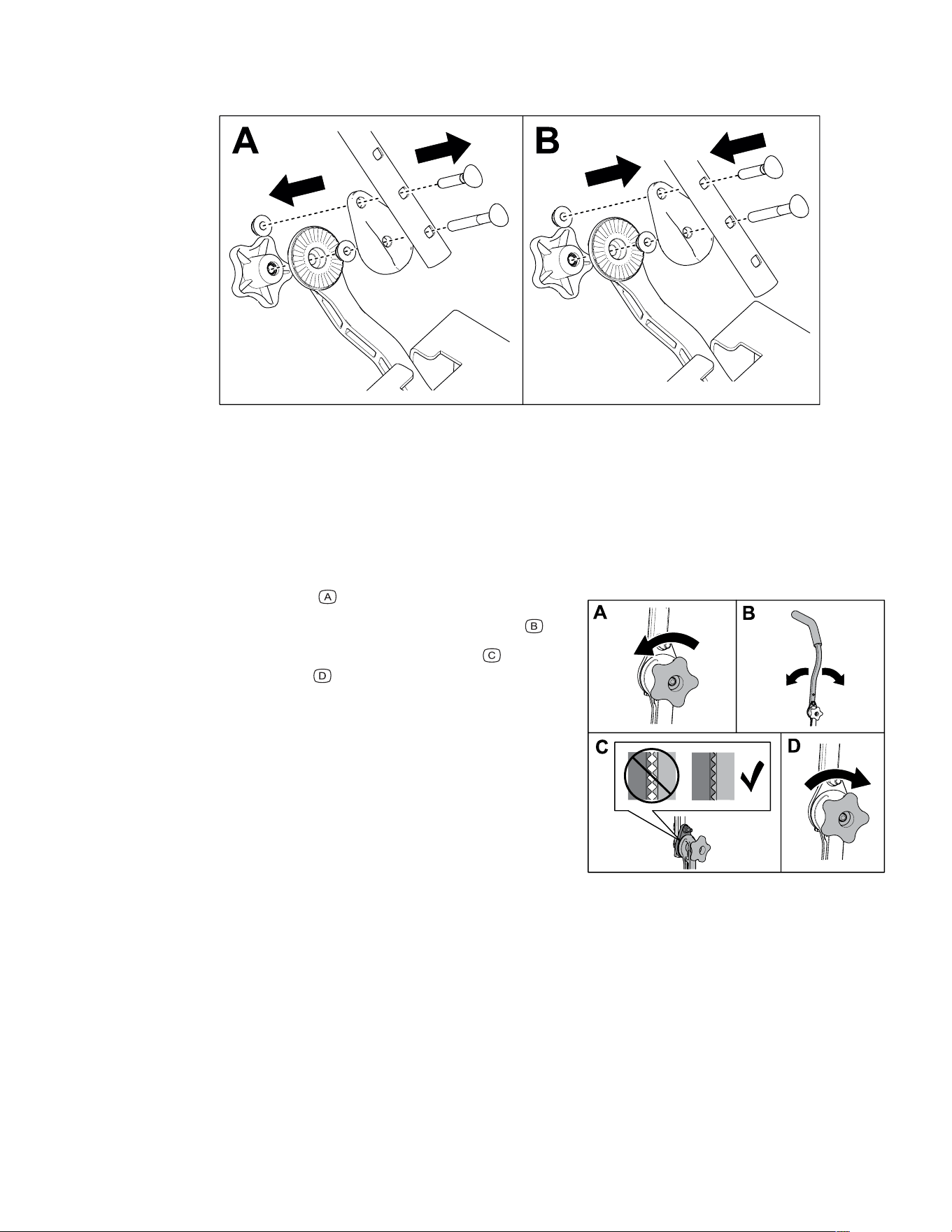 A

B

A

B

C

D

A

B

C

D