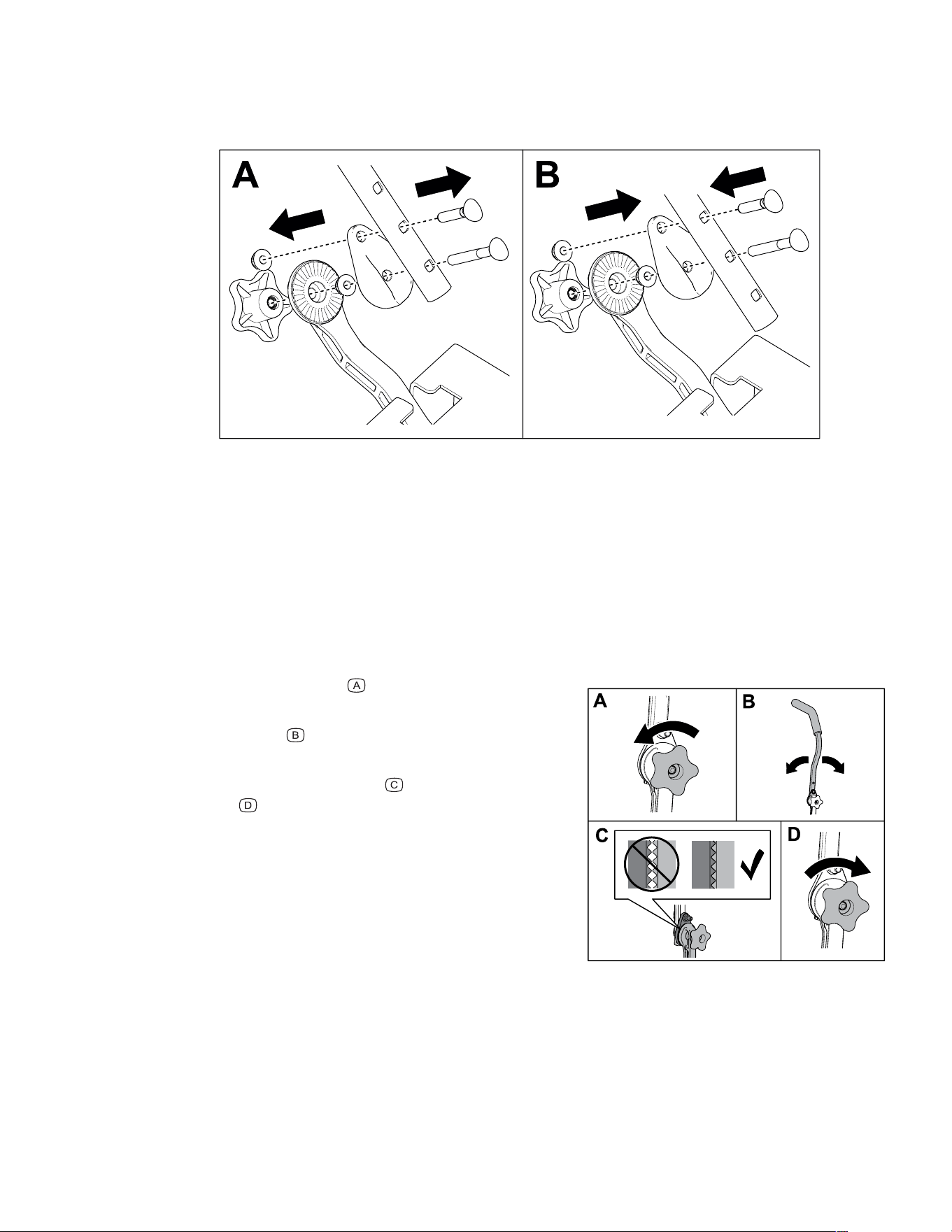 A

B

A

B

C

D

A

B

C

D