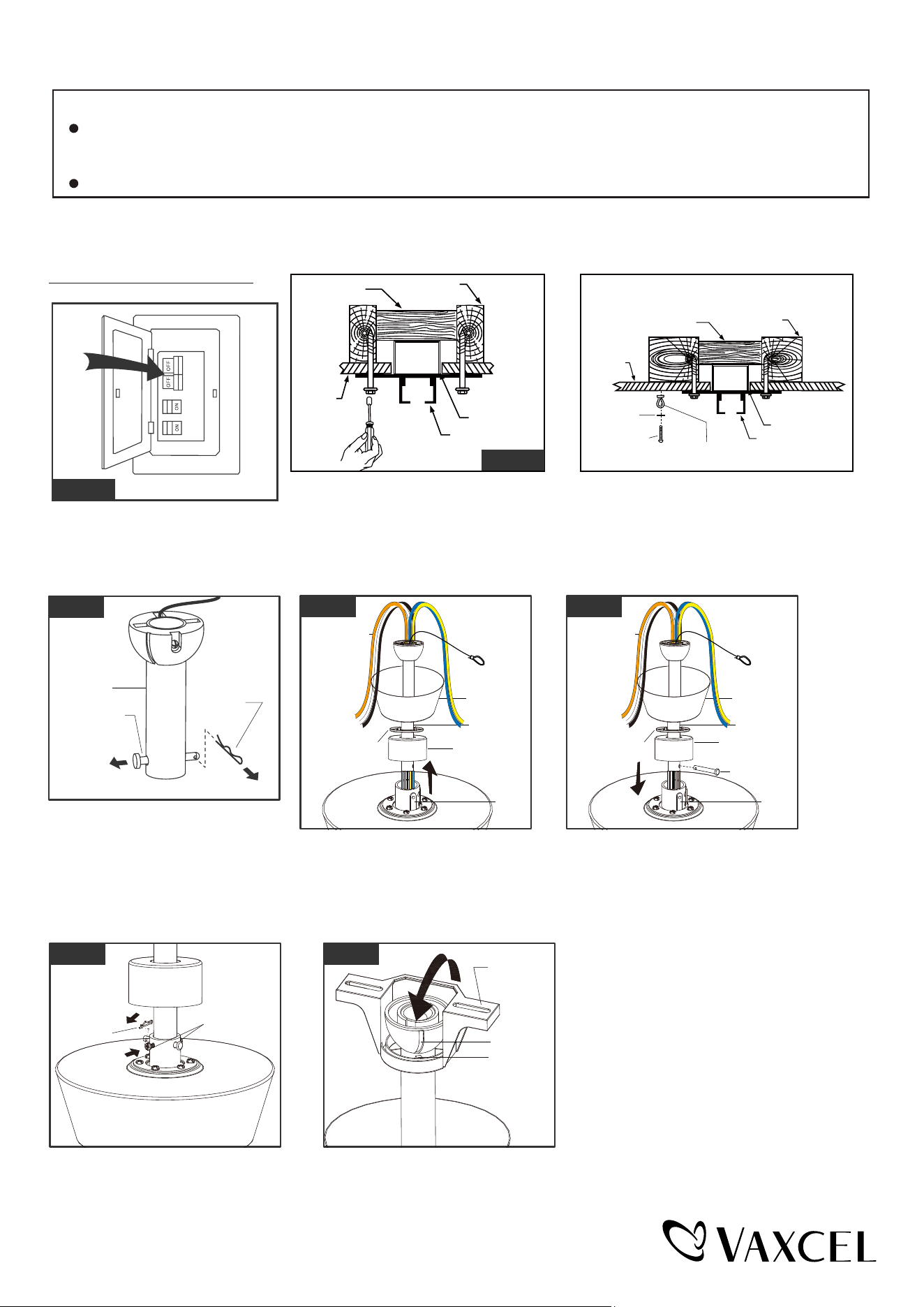 OFF
OFF
ON
ON

VAXCEL