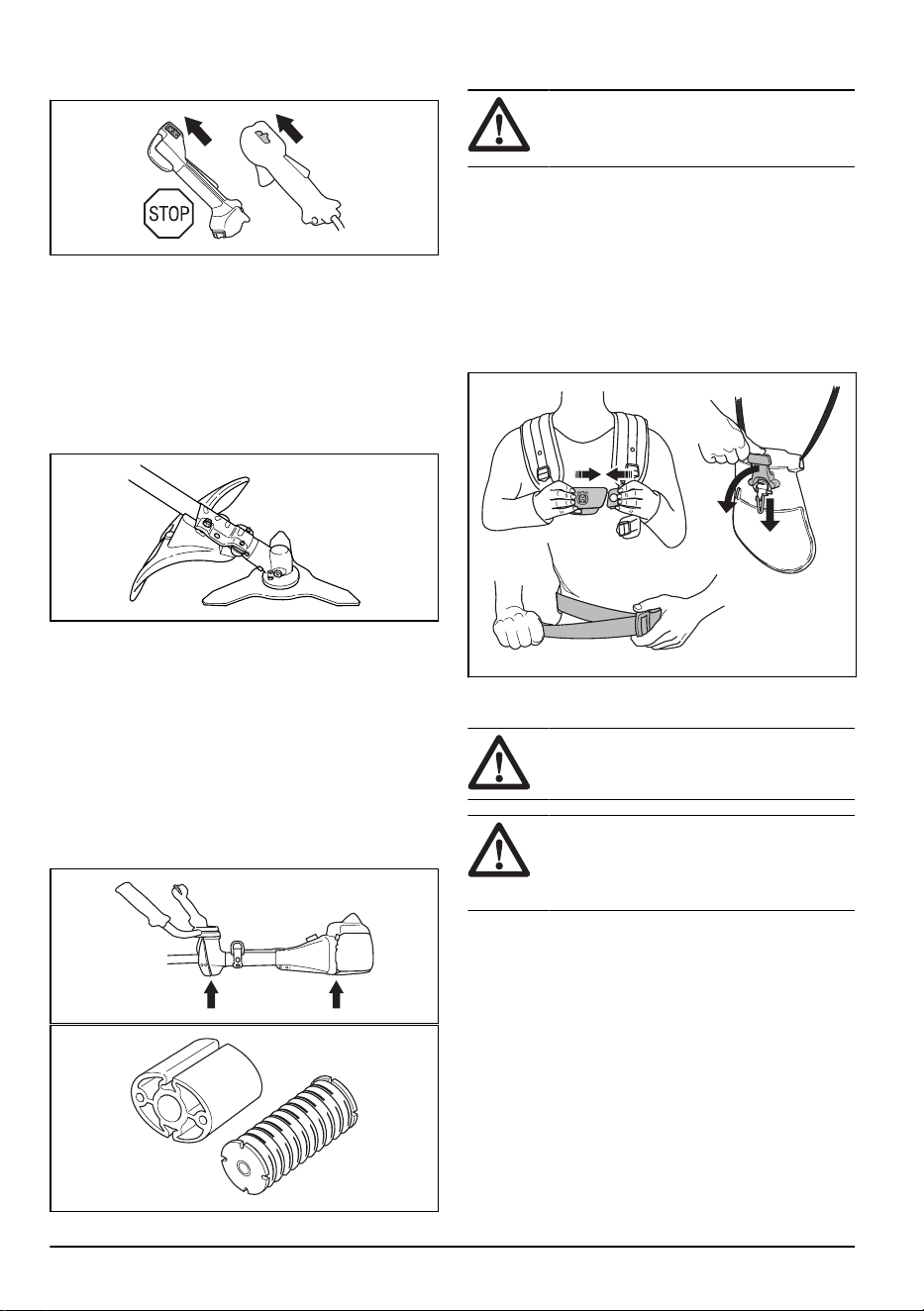 STOP