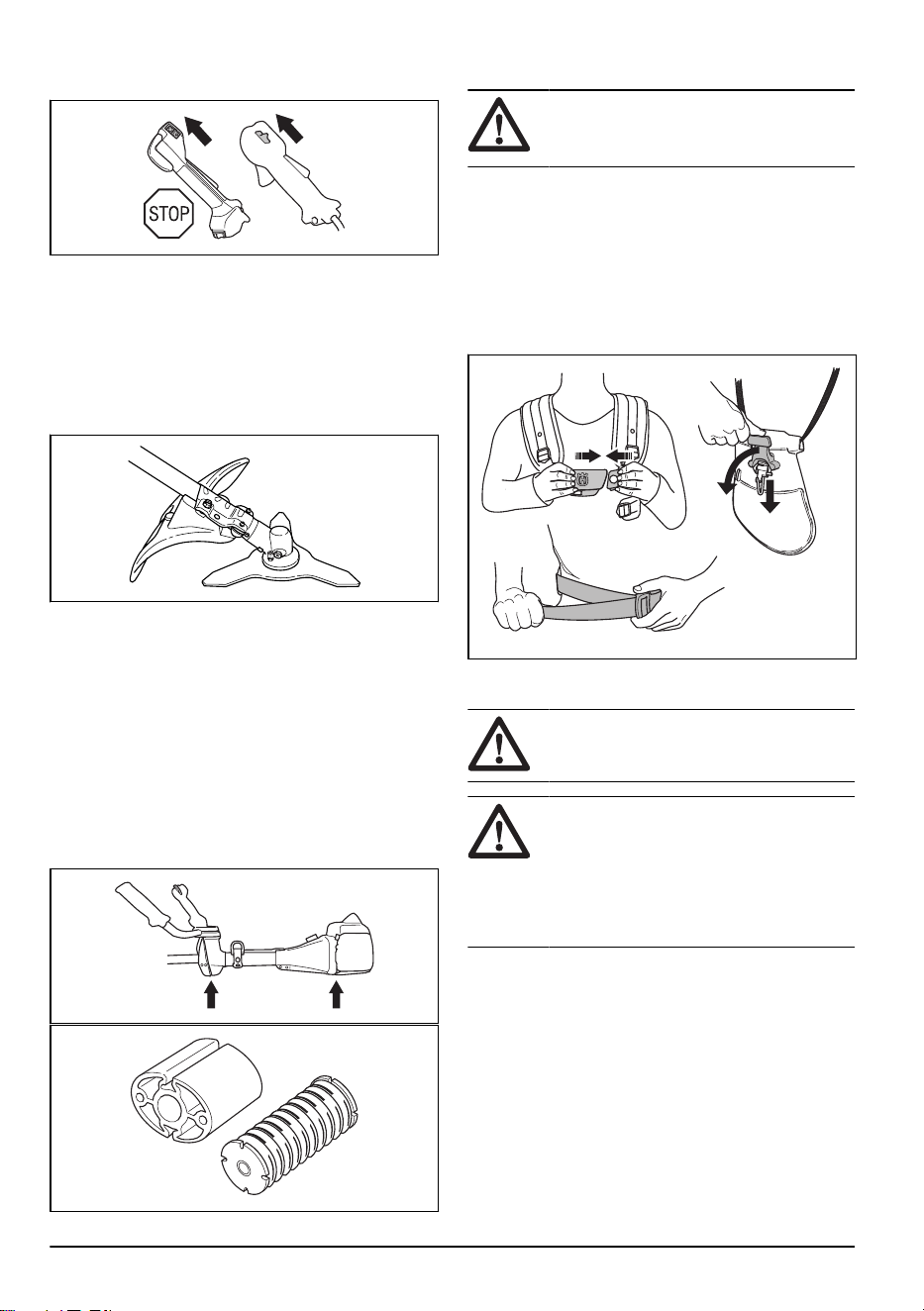 STOP