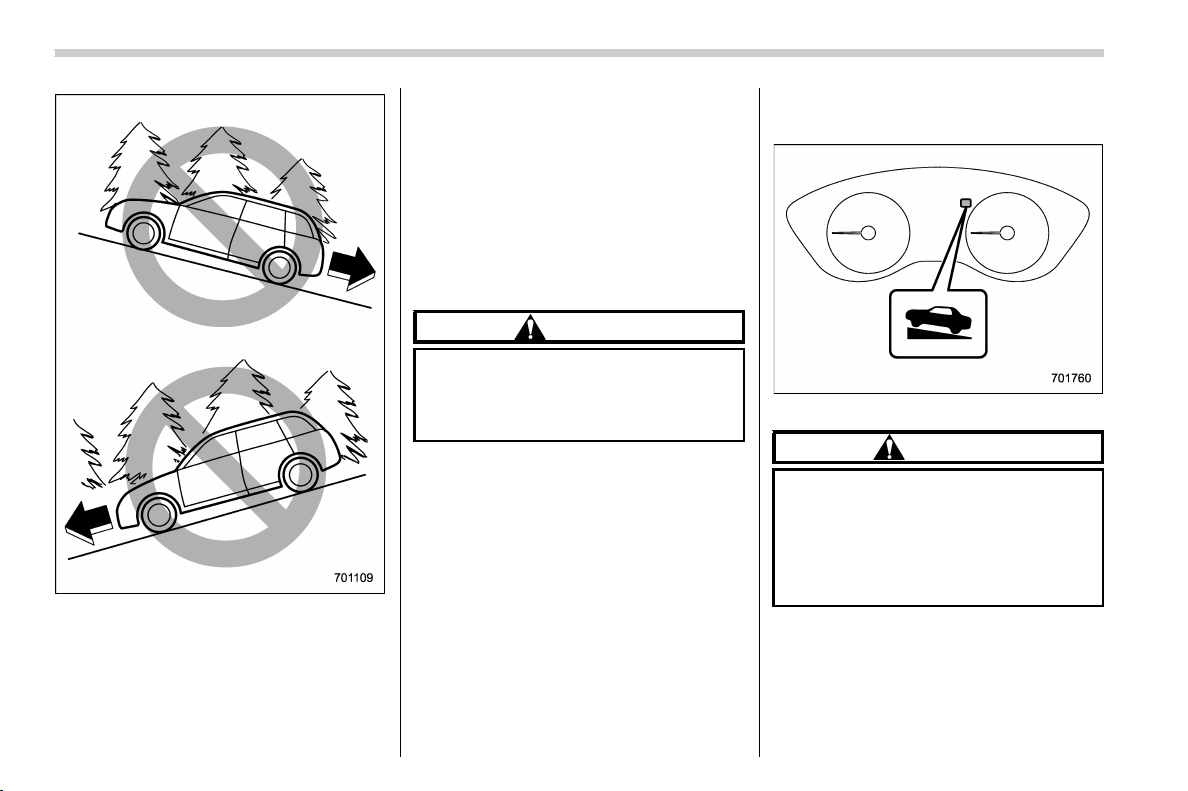 701109

701760