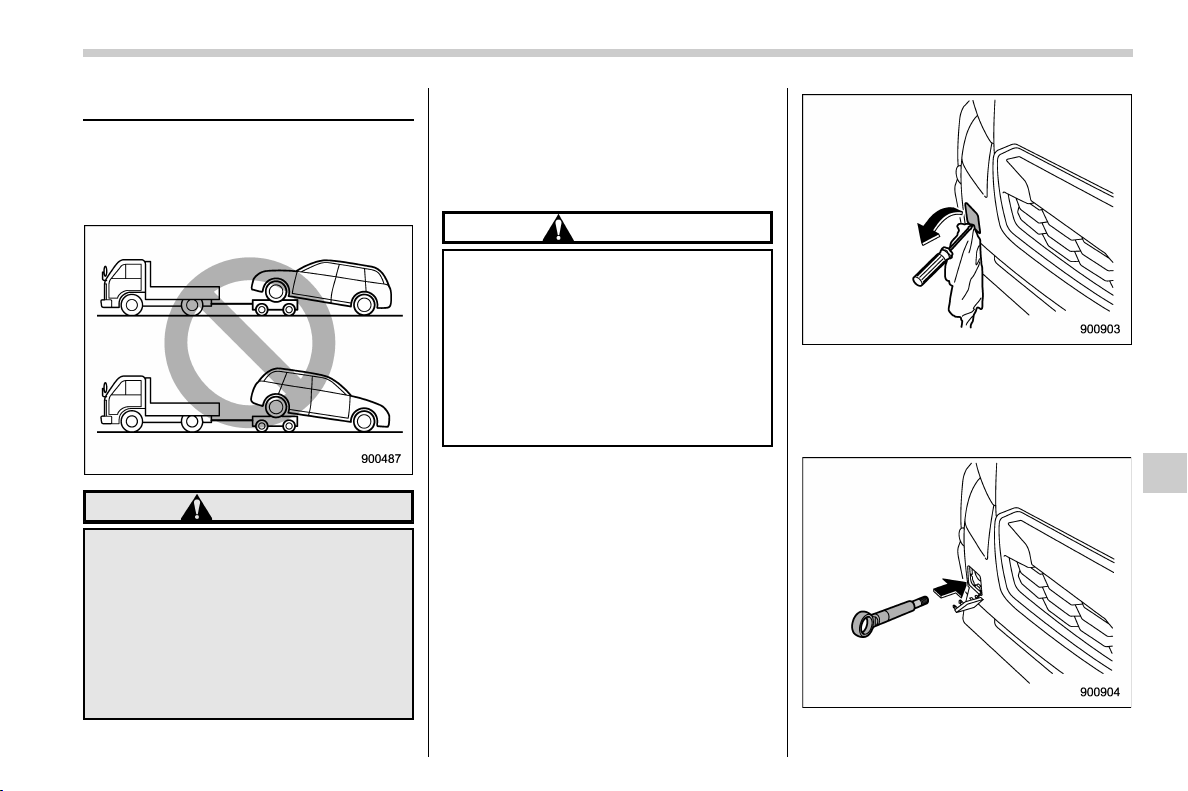 900487

900903

900904