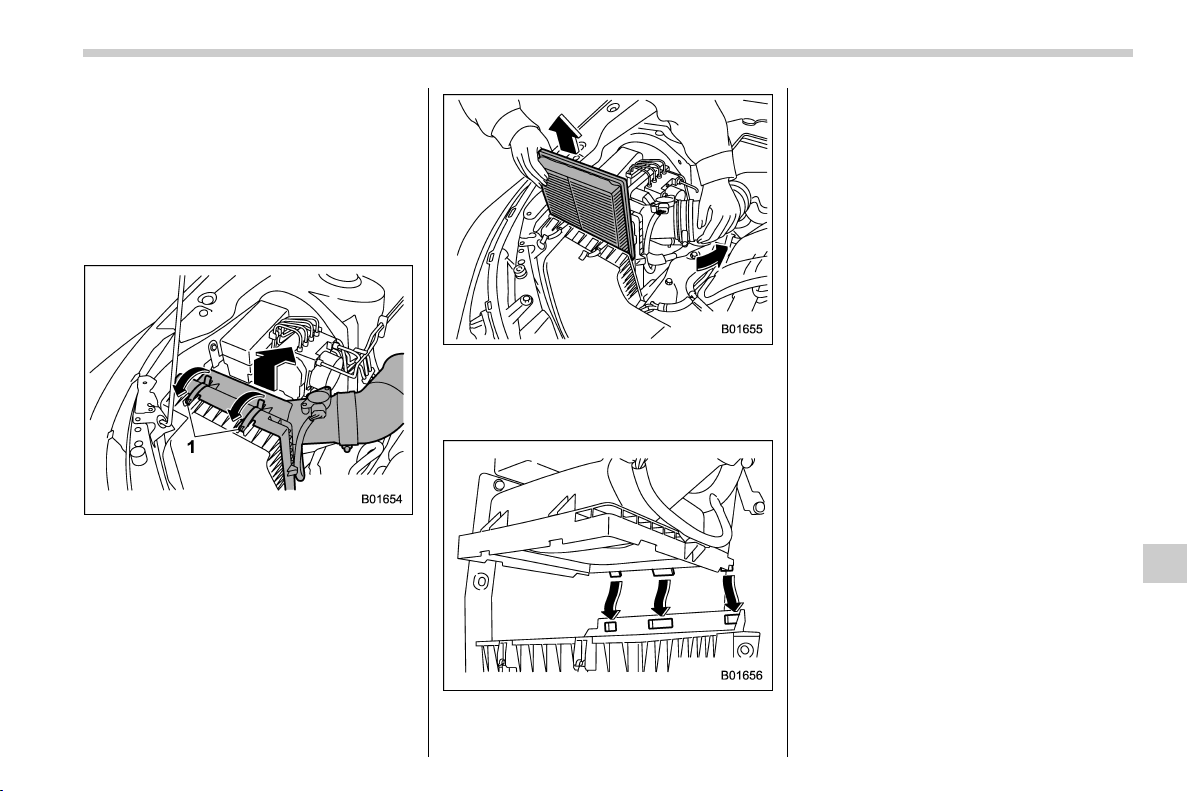 1

B01654

B01655

B01656