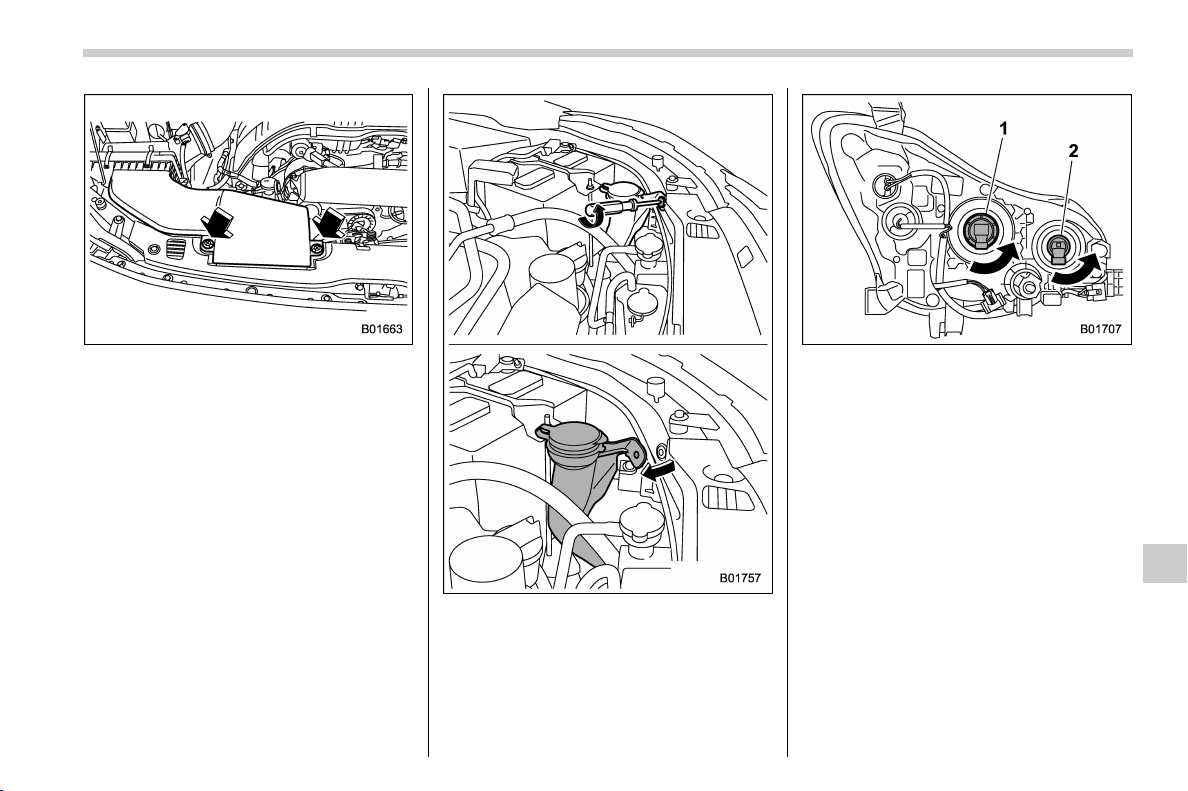 B01663

B01757

1
2

B01707