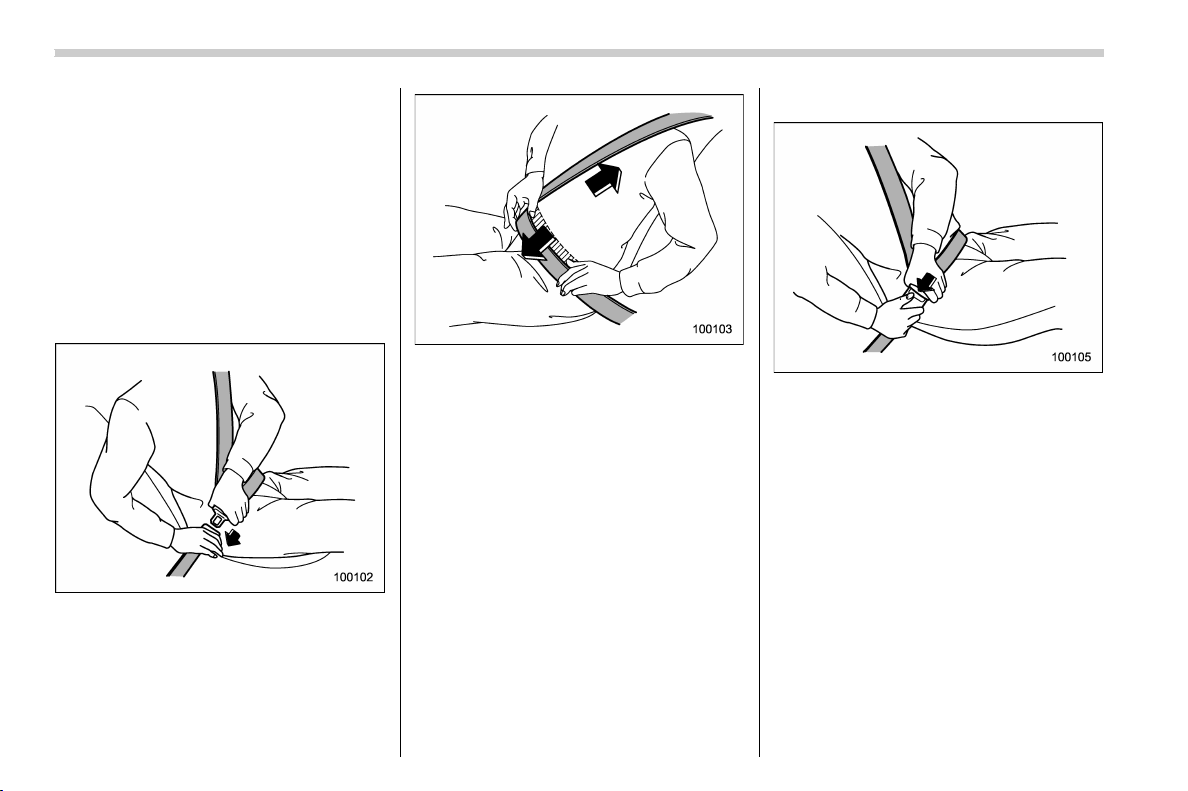 100102

100103

100105