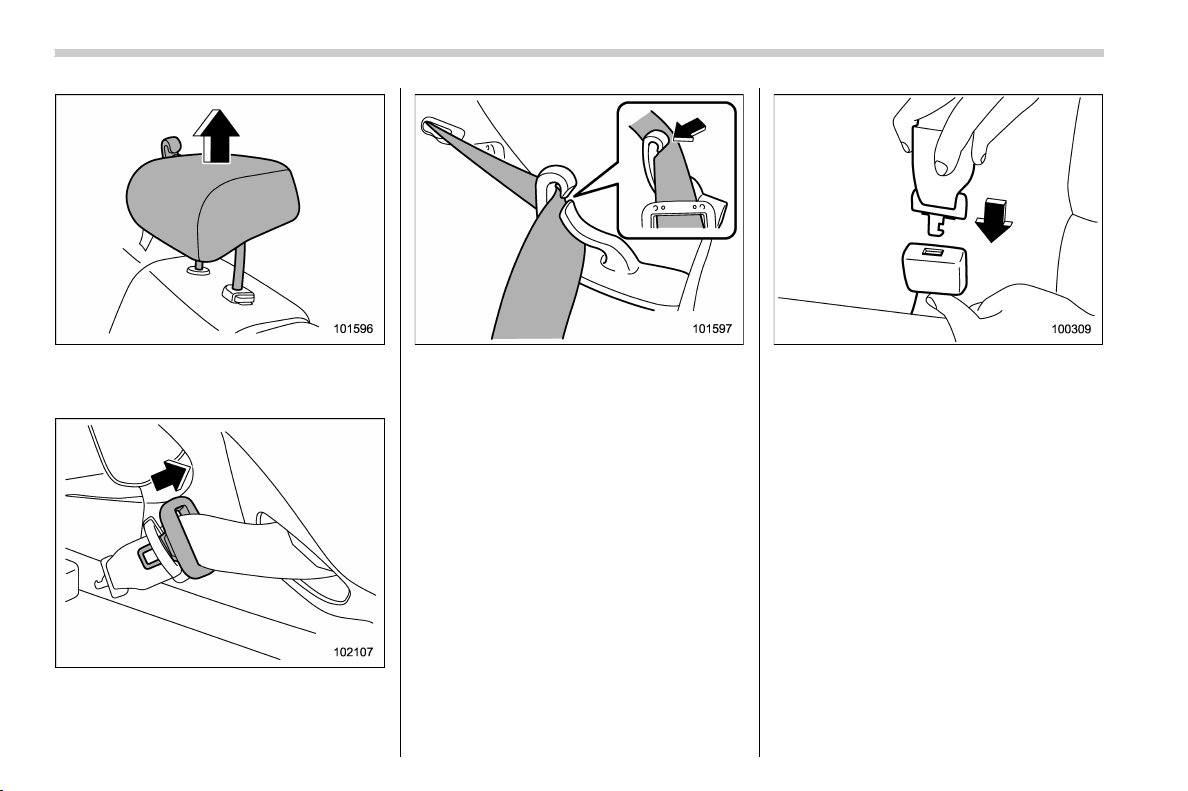 101596

102107

101597

100309