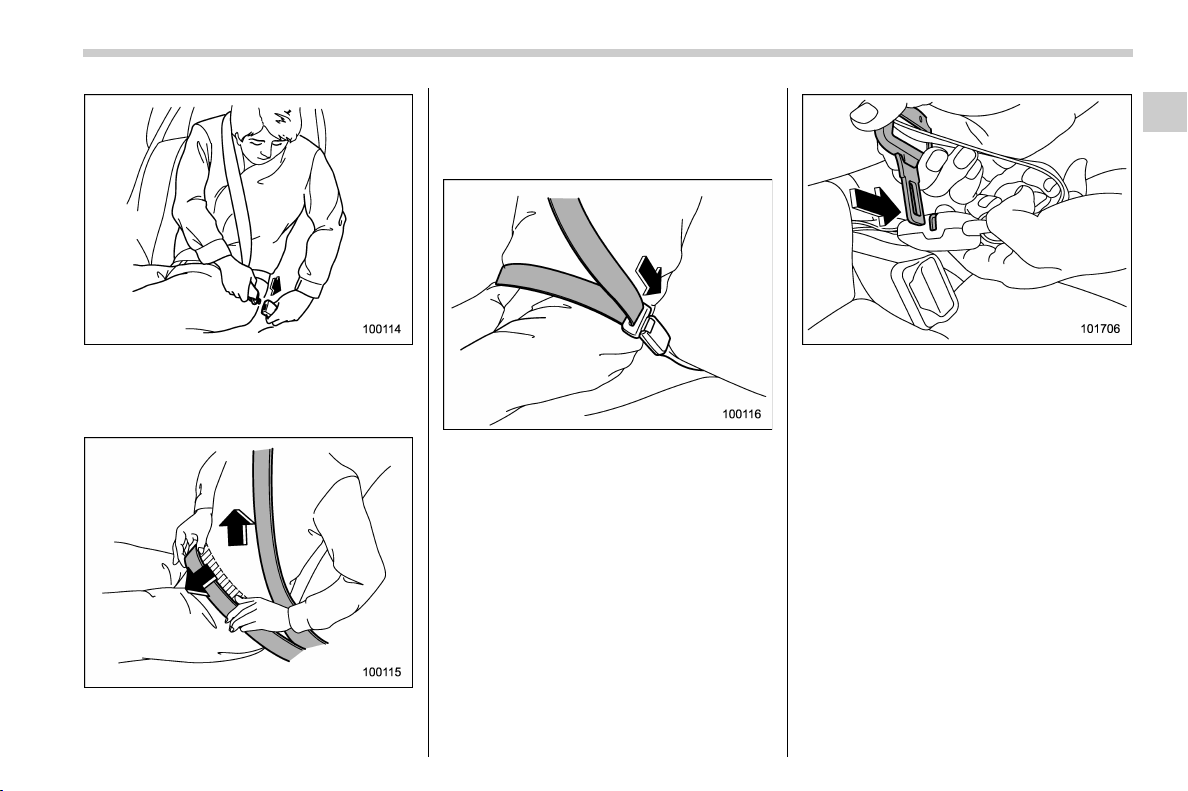 100114

100115

100116

101706