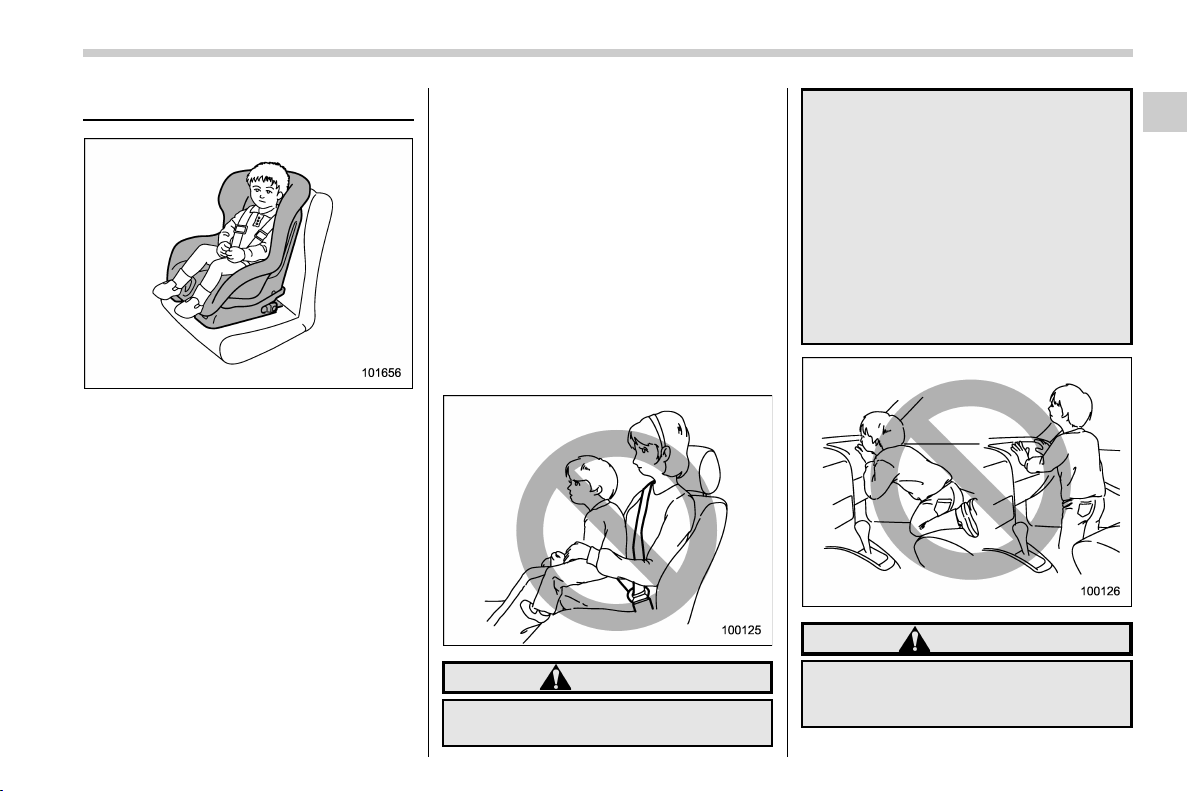 101656

100125

100126