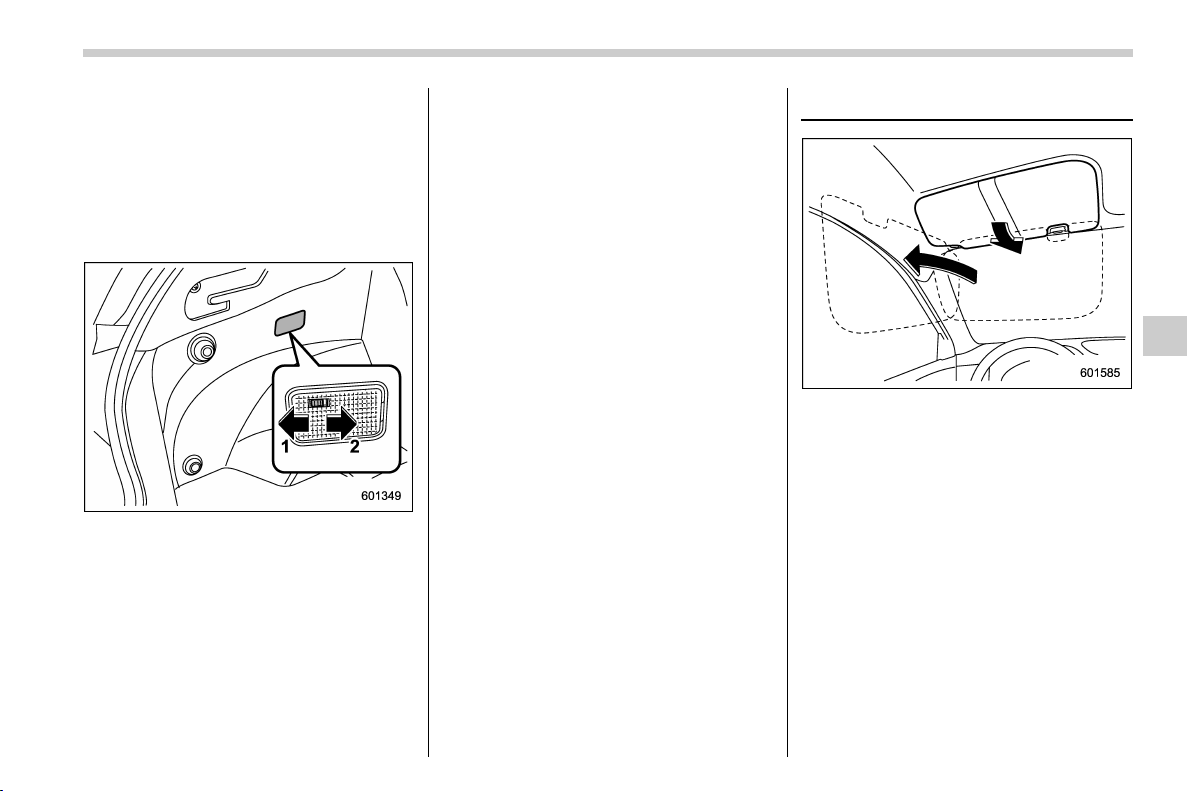 1
2
601349

601585