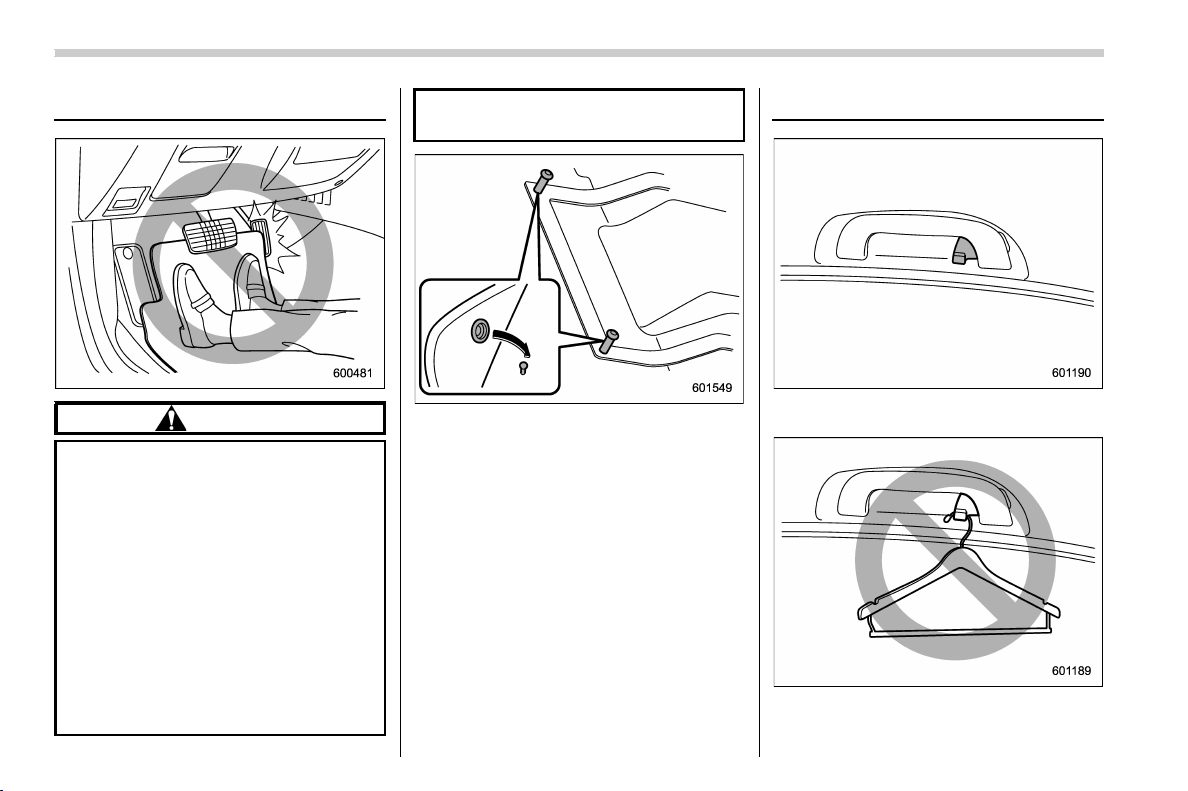 600481

601549

601190

601189