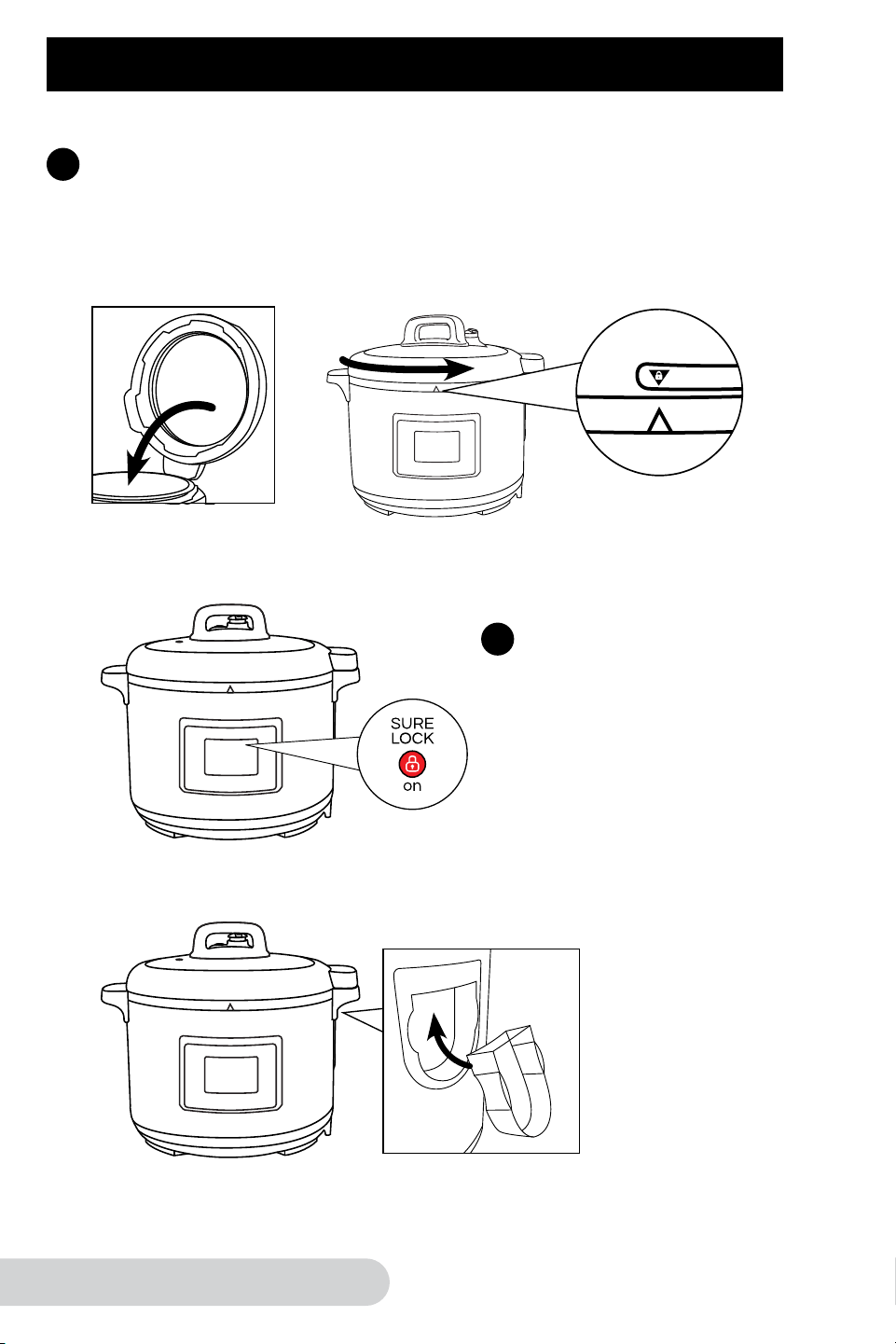 SURE LOCK
on