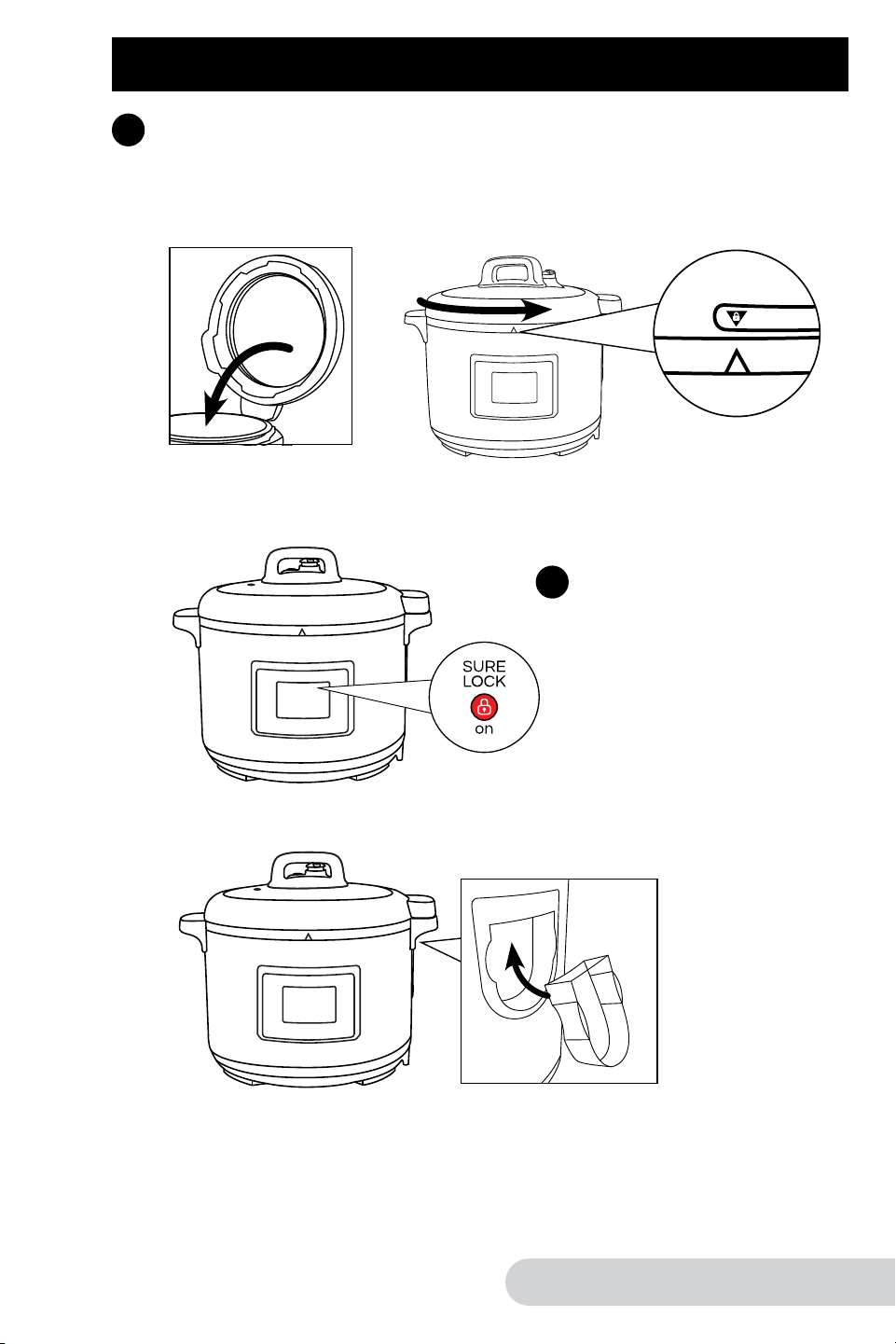 SURE LOCK
on