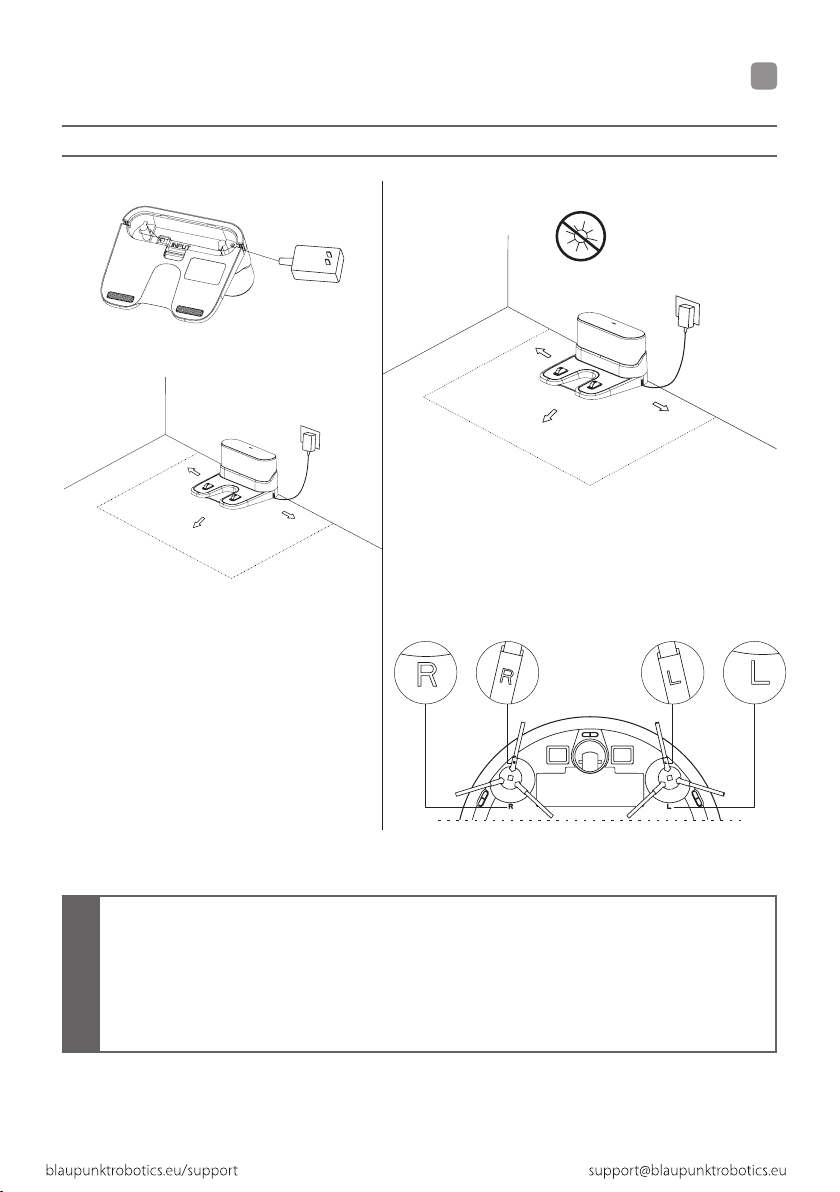 INPUT

R

R

L

L

R

L

blaupunktrobotics.eu/support

support@blaupunktrobotics.eu