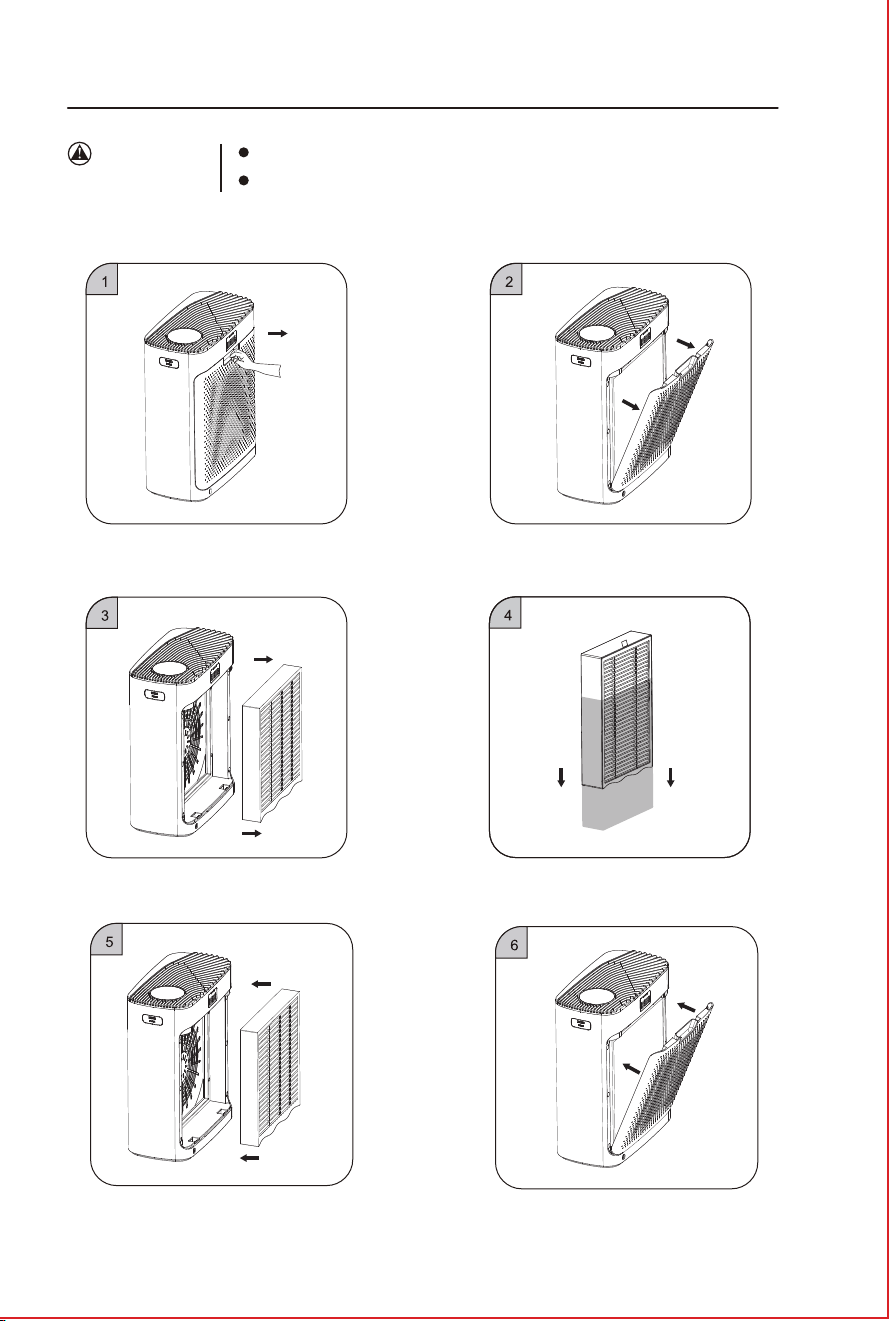 1

2

3

4

5

6